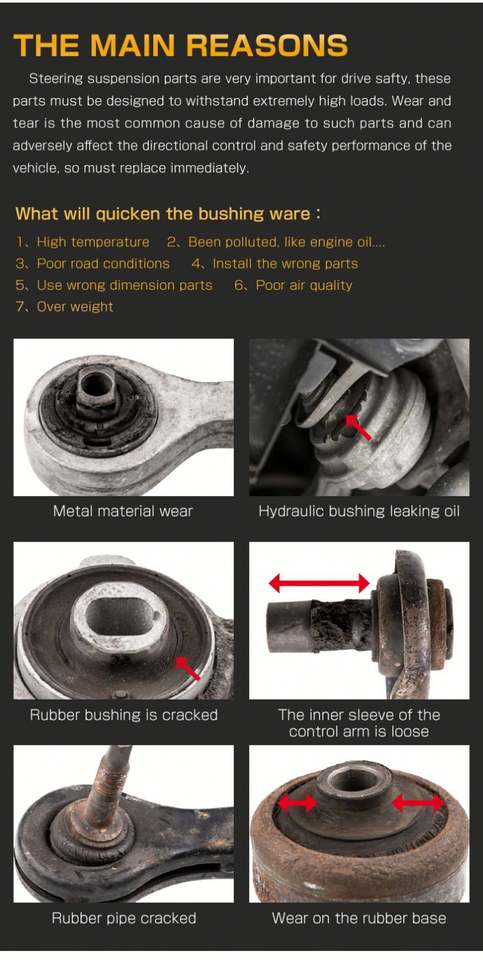 THE MAIN REASONS

Steering suspension parts are very important for drive safty, these parts must be designed to withstand extremely high loads. Wear and tear is the most common cause of damage to such parts and can adversely affect the directional control and safety performance of the vehicle, so must replace immediately.

What will quicken the bushing ware :

1、High temperature 2、Been polluted, like engine oil....
3、Poor road conditions 4、Install the wrong parts
5、Use wrong dimension parts 6、Poor air quality
7、Over weight

Metal material wear

Hydraulic bushing leaking oil

Rubber bushing is cracked

The inner sleeve of the control arm is loose

Rubber pipe cracked

Wear on the rubber base