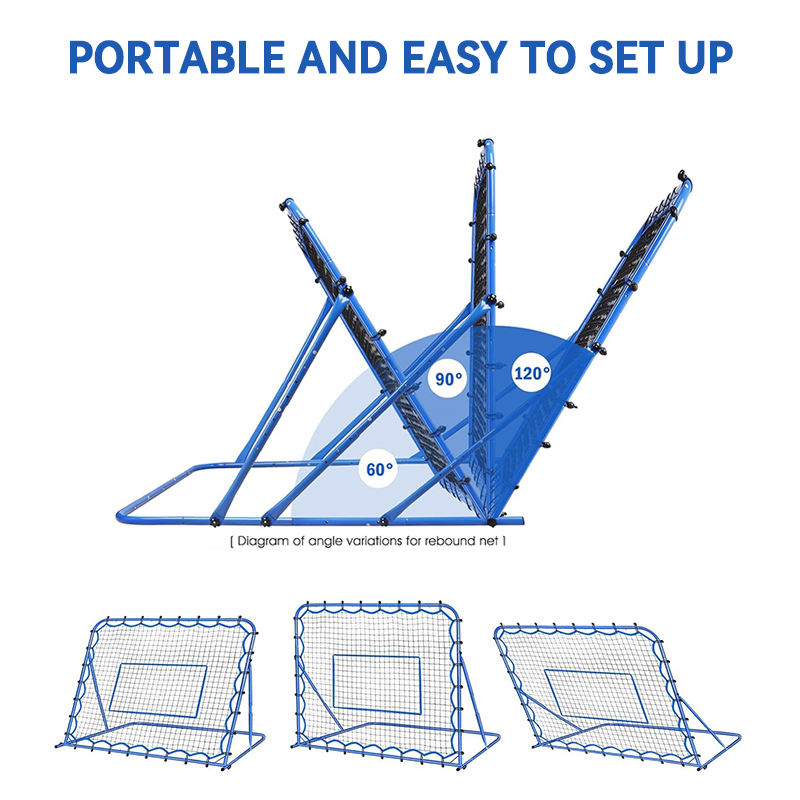 PORTABLE AND EASY TO SET UP

90°

120°

60°

[ Diagram of angle variations for rebound net ]