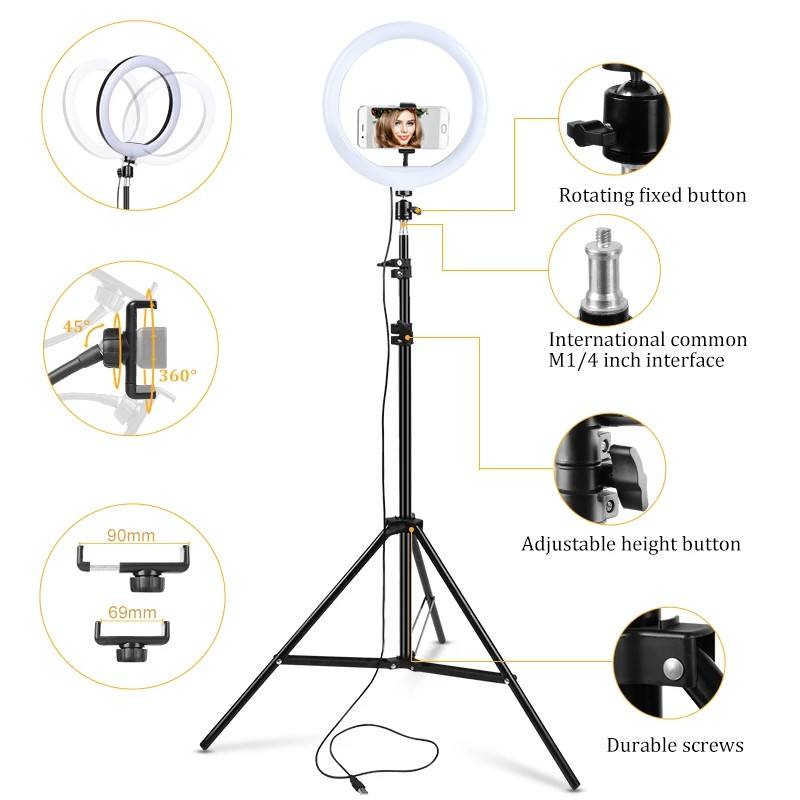 45°

360°

90mm

69mm

Rotating fixed button

International common M1/4 inch interface

Adjustable height button

Durable screws