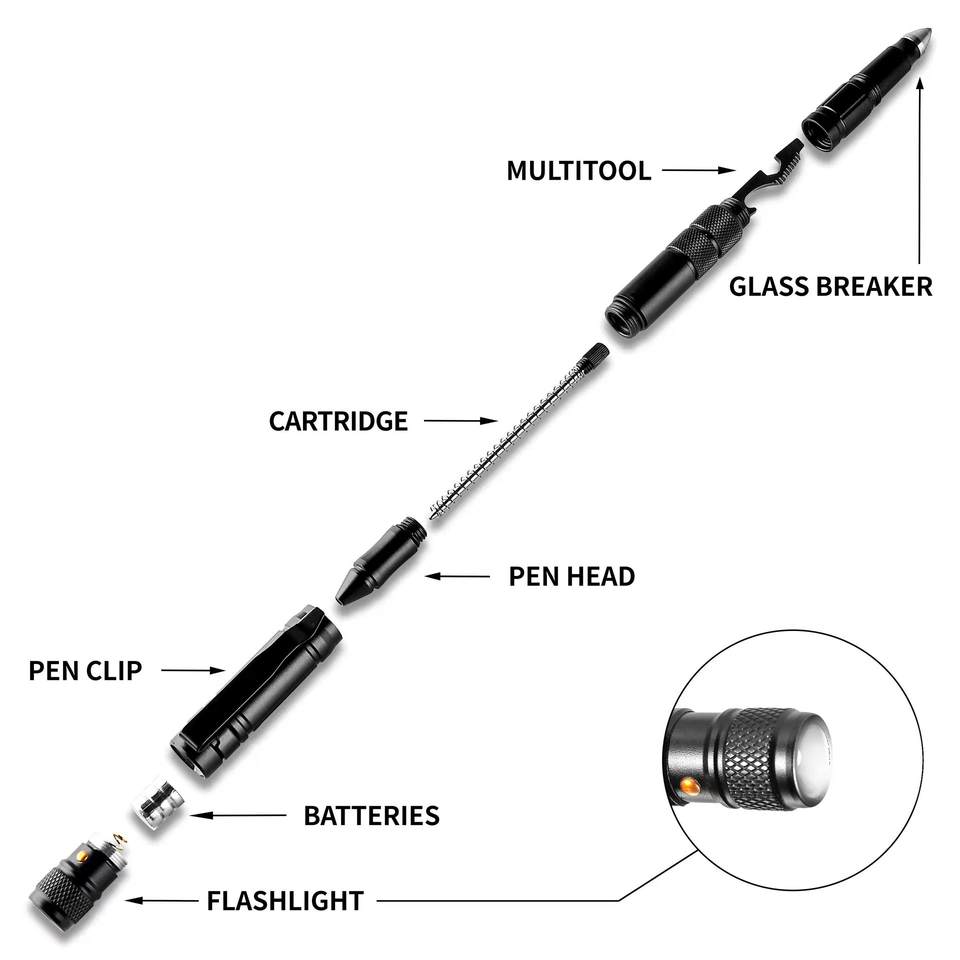 MULTITOOL

GLASS BREAKER

CARTRIDGE

PEN HEAD

PEN CLIP

BATTERIES

FLASHLIGHT