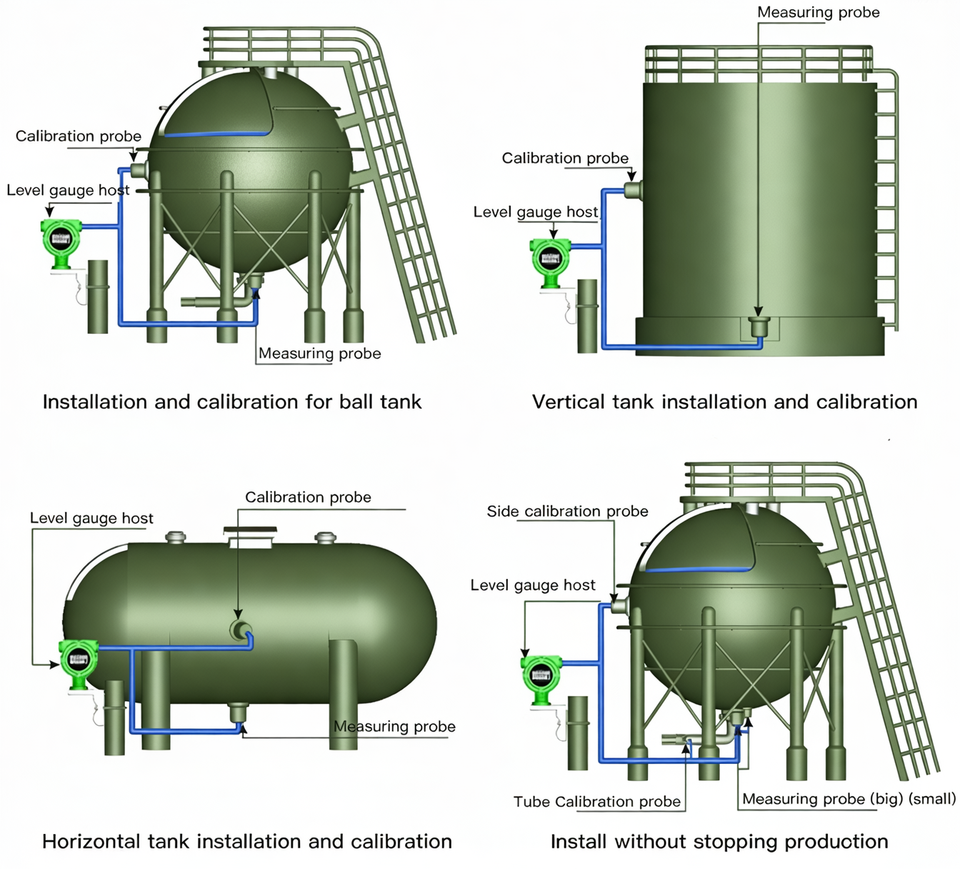 Calibration probe

Level gauge host

Measuring probe

Installation and calibration for ball tank

Measuring probe

Calibration probe

Level gauge host

Vertical tank installation and calibration

Level gauge host

Calibration probe

Measuring probe

Horizontal tank installation and calibration

Side calibration probe

Level gauge host

Tube Calibration probe

Measuring probe (big) (small)

Install without stopping production