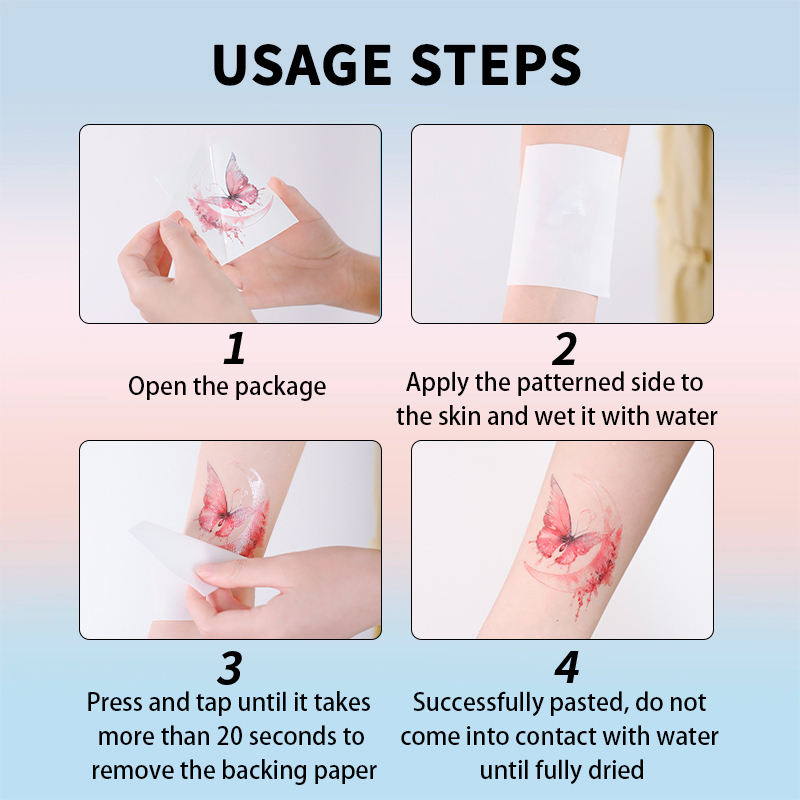 USAGE STEPS

1
Open the package

2
Apply the patterned side to the skin and wet it with water

3
Press and tap until it takes more than 20 seconds to remove the backing paper

4
Successfully pasted, do not come into contact with water until fully dried