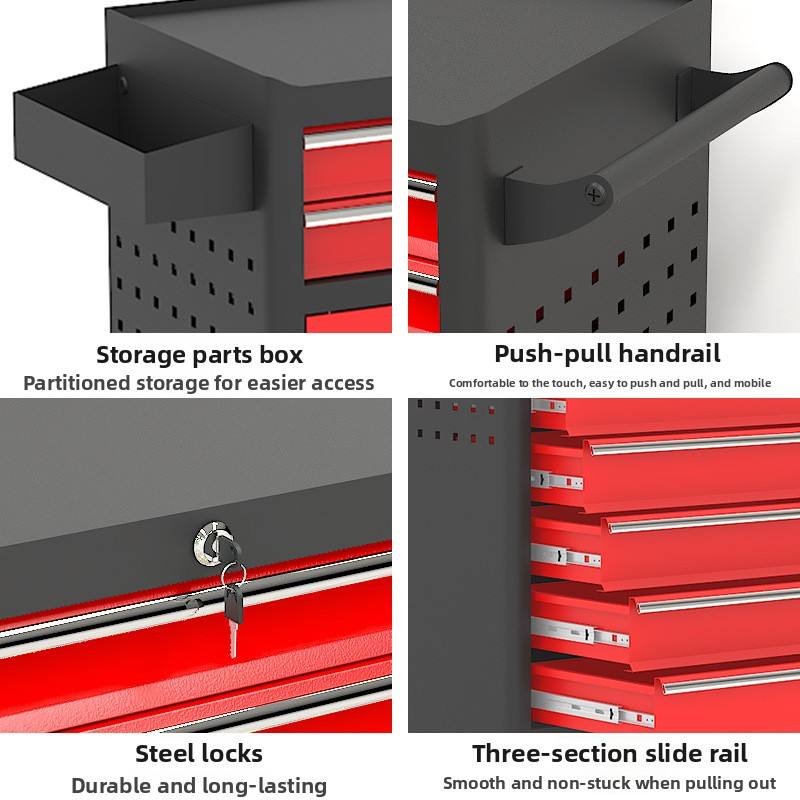 Storage parts box
Partitioned storage for easier access

Push-pull handrail
Comfortable to the touch, easy to push and pull, and mobile

Steel locks
Durable and long-lasting

Three-section slide rail
Smooth and non-stuck when pulling out