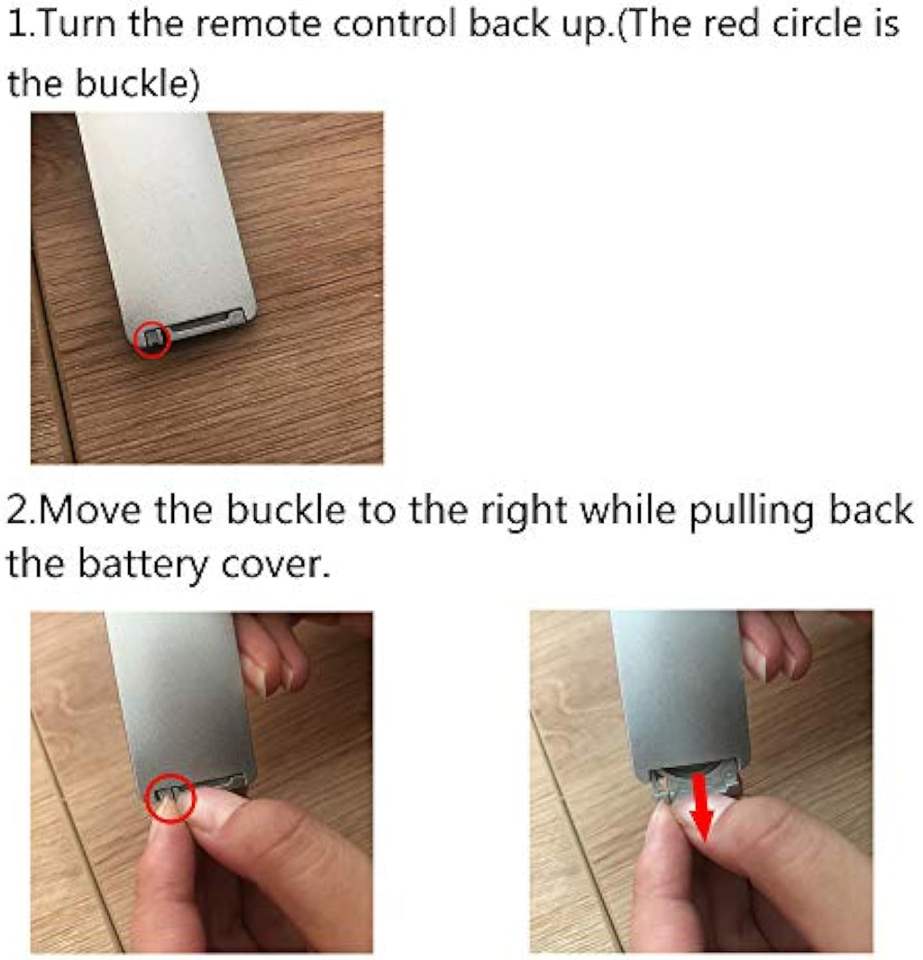 1.Turn the remote control back up.(The red circle is the buckle)

2.Move the buckle to the right while pulling back the battery cover.