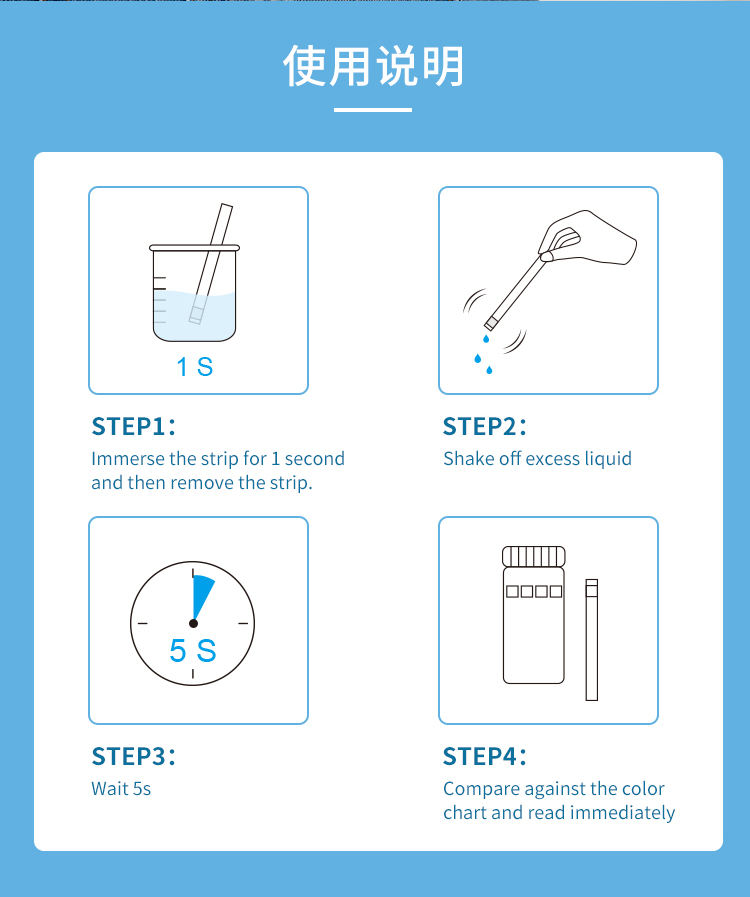 使用说明

1 S

STEP1:
Immerse the strip for 1 second and then remove the strip.

STEP2:
Shake off excess liquid

5 S

STEP3:
Wait 5s

STEP4:
Compare against the color chart and read immediately