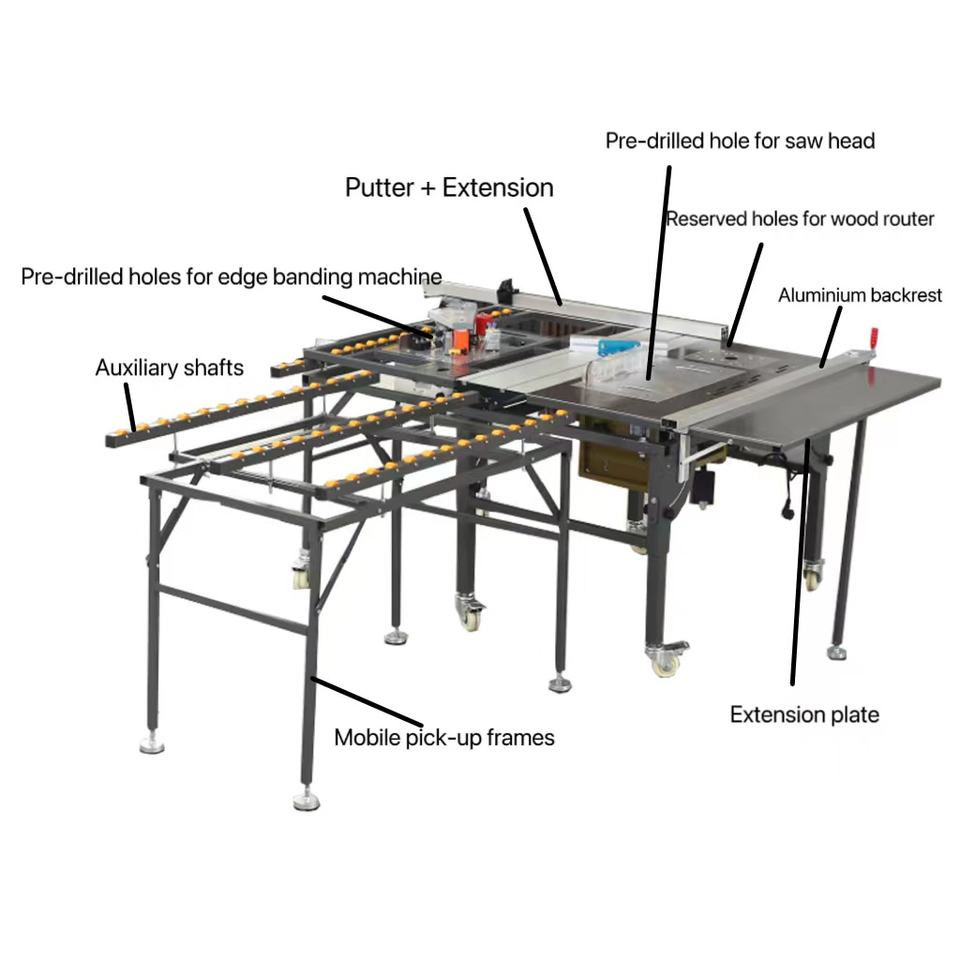 Pre-drilled hole for saw head

Putter + Extension

Reserved holes for wood router

Pre-drilled holes for edge banding machine

Aluminium backrest

Auxiliary shafts

Extension plate

Mobile pick-up frames