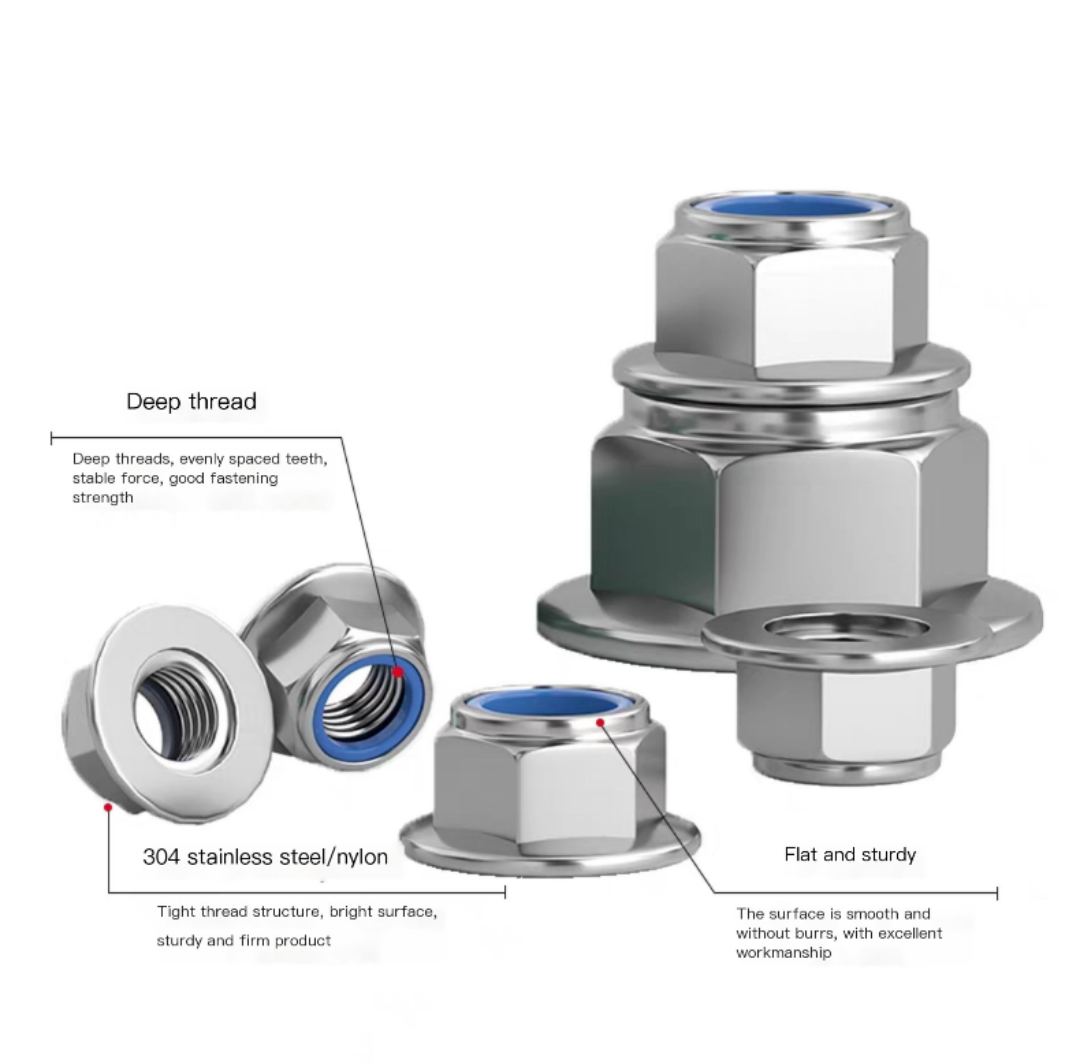 Deep thread

Deep threads, evenly spaced teeth, stable force, good fastening strength

304 stainless steel/nylon

Tight thread structure, bright surface, sturdy and firm product

Flat and sturdy

The surface is smooth and without burrs, with excellent workmanship