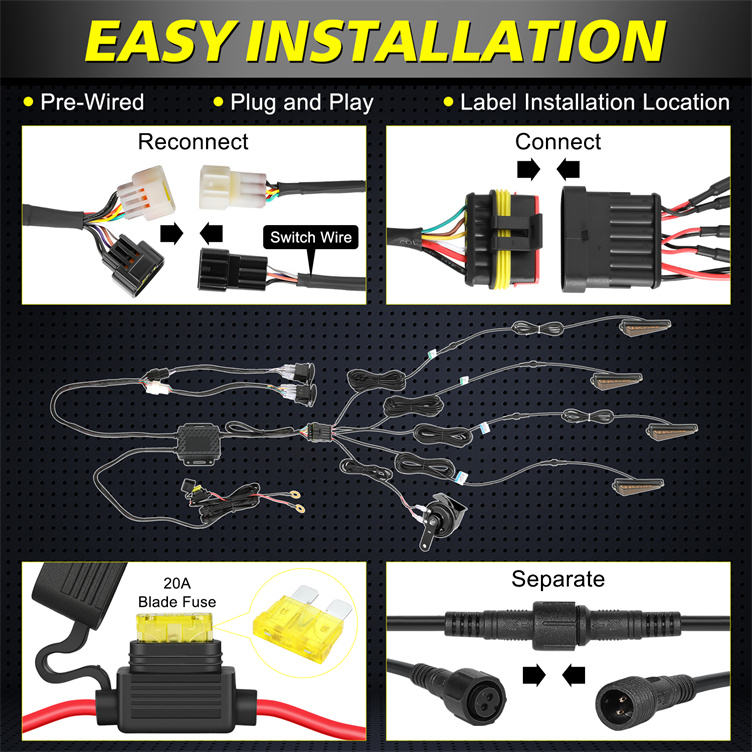 EASY INSTALLATION

• Pre-Wired • Plug and Play • Label Installation Location

Reconnect

Switch Wire

Connect

20A
Blade Fuse

Separate