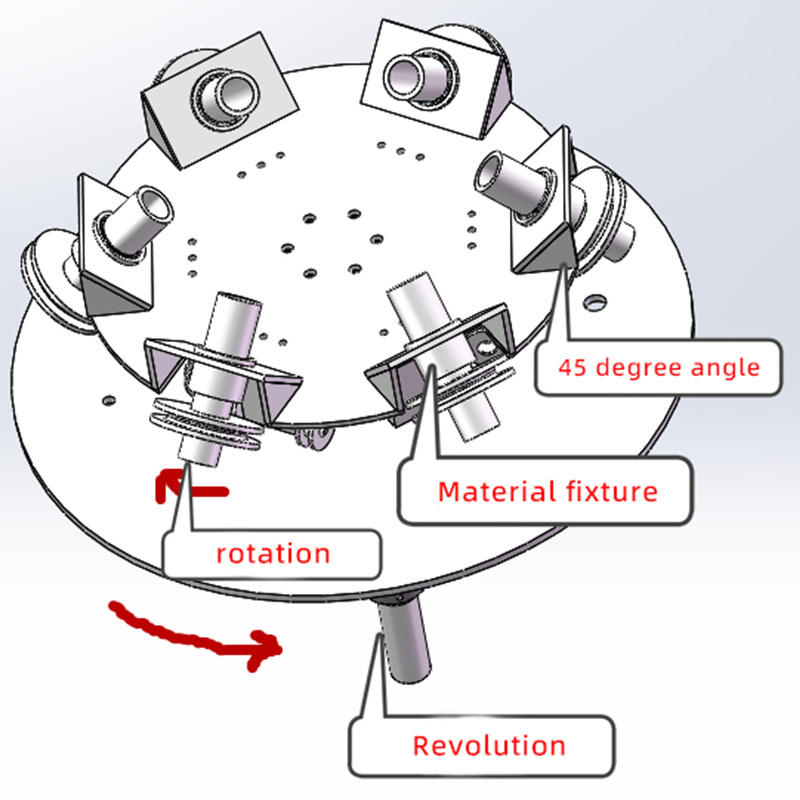 45 degree angle

Material fixture

rotation

Revolution