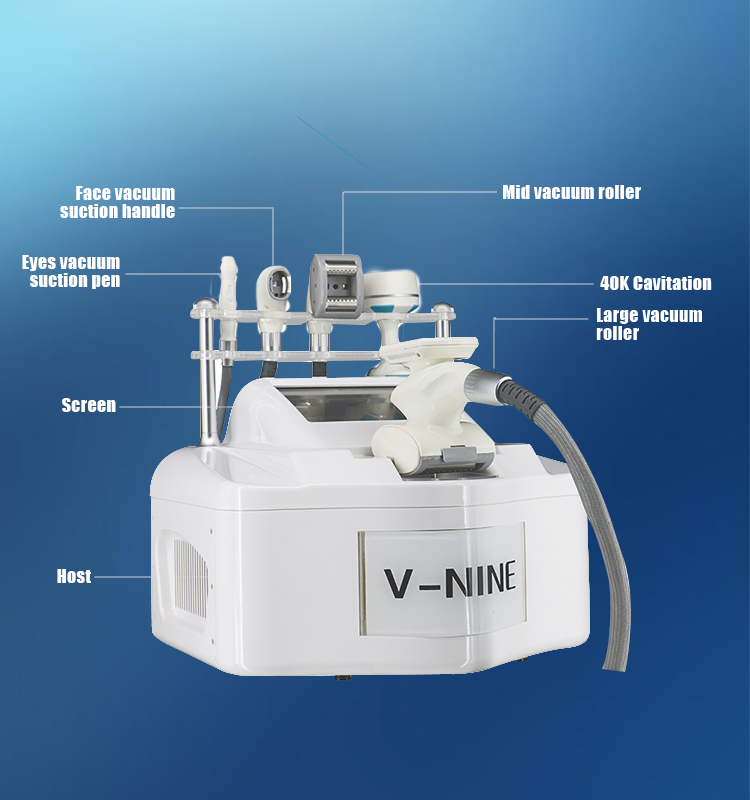 Face vacuum suction handle

Mid vacuum roller

Eyes vacuum suction pen

40K Cavitation

Large vacuum roller

Screen

Host

V-NINE