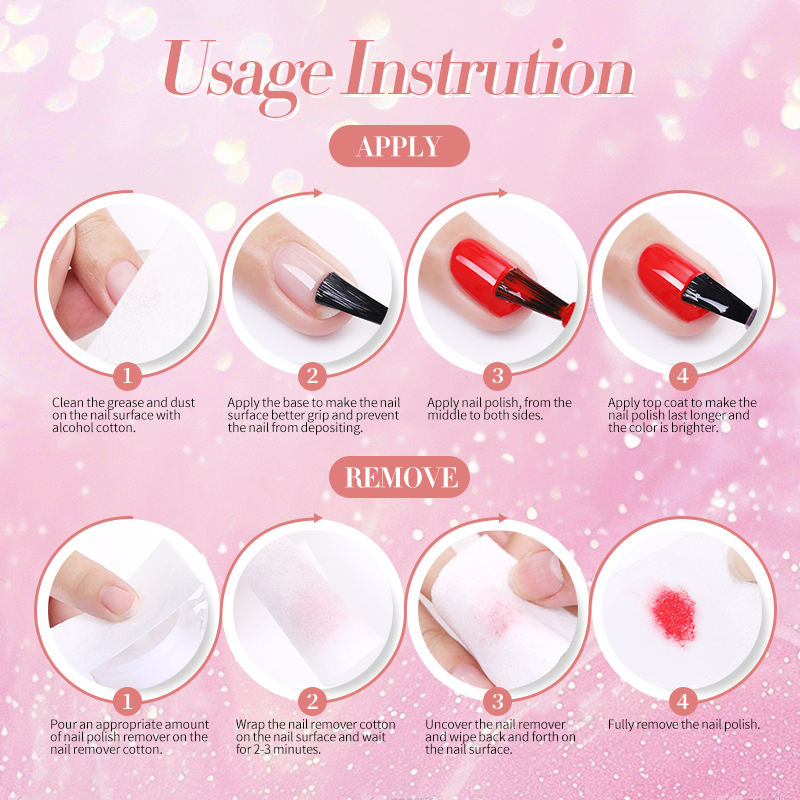 Usage Instrution

APPLY

1
Clean the grease and dust on the nail surface with alcohol cotton.

2
Apply the base to make the nail surface better grip and prevent the nail from depositing.

3
Apply nail polish, from the middle to both sides.

4
Apply top coat to make the nail polish last longer and the color is brighter.

REMOVE

1
Pour an appropriate amount of nail polish remover on the nail remover cotton.

2
Wrap the nail remover cotton on the nail surface and wait for 2-3 minutes.

3
Uncover the nail remover and wipe back and forth on the nail surface.

4
Fully remove the nail polish.