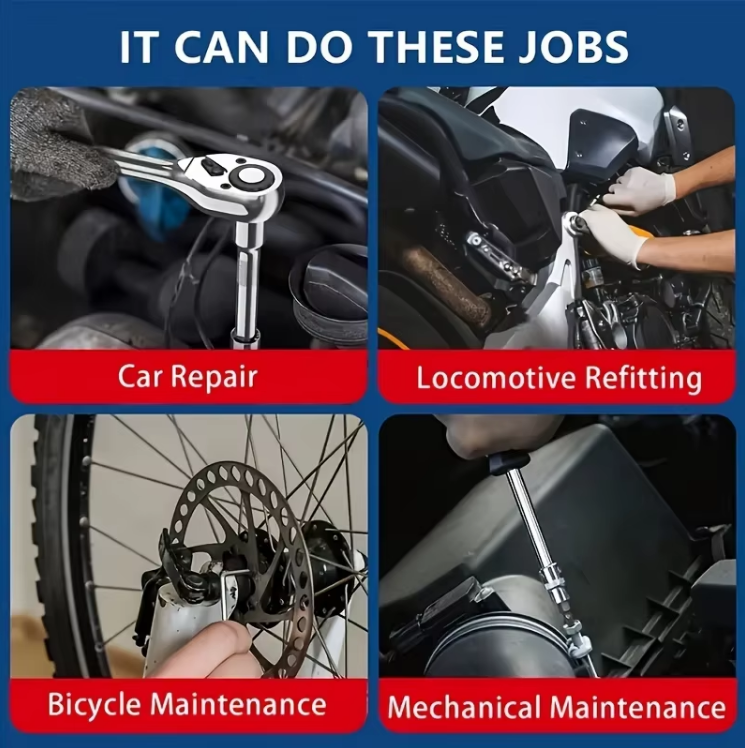 IT CAN DO THESE JOBS

Car Repair

Locomotive Refitting

Bicycle Maintenance

Mechanical Maintenance