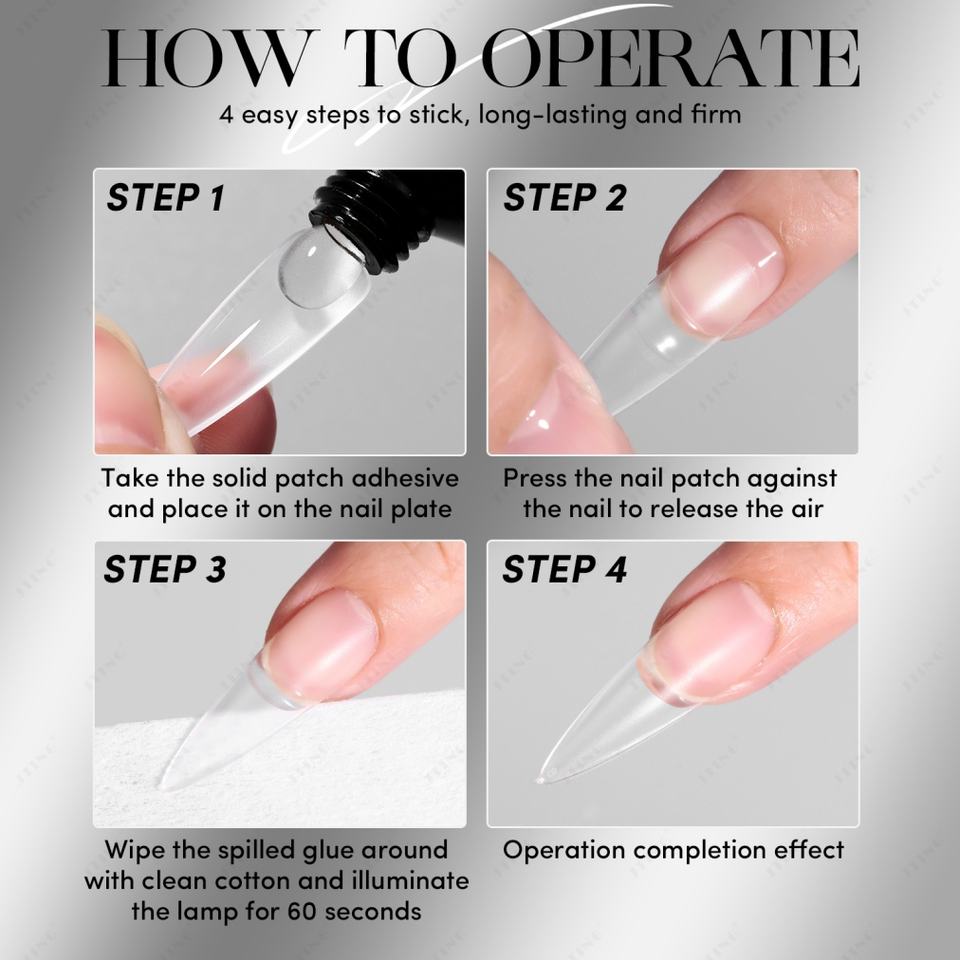 HOW TO OPERATE
4 easy steps to stick, long-lasting and firm

STEP 1
Take the solid patch adhesive and place it on the nail plate

STEP 2
Press the nail patch against the nail to release the air

STEP 3
Wipe the spilled glue around with clean cotton and illuminate the lamp for 60 seconds

STEP 4
Operation completion effect