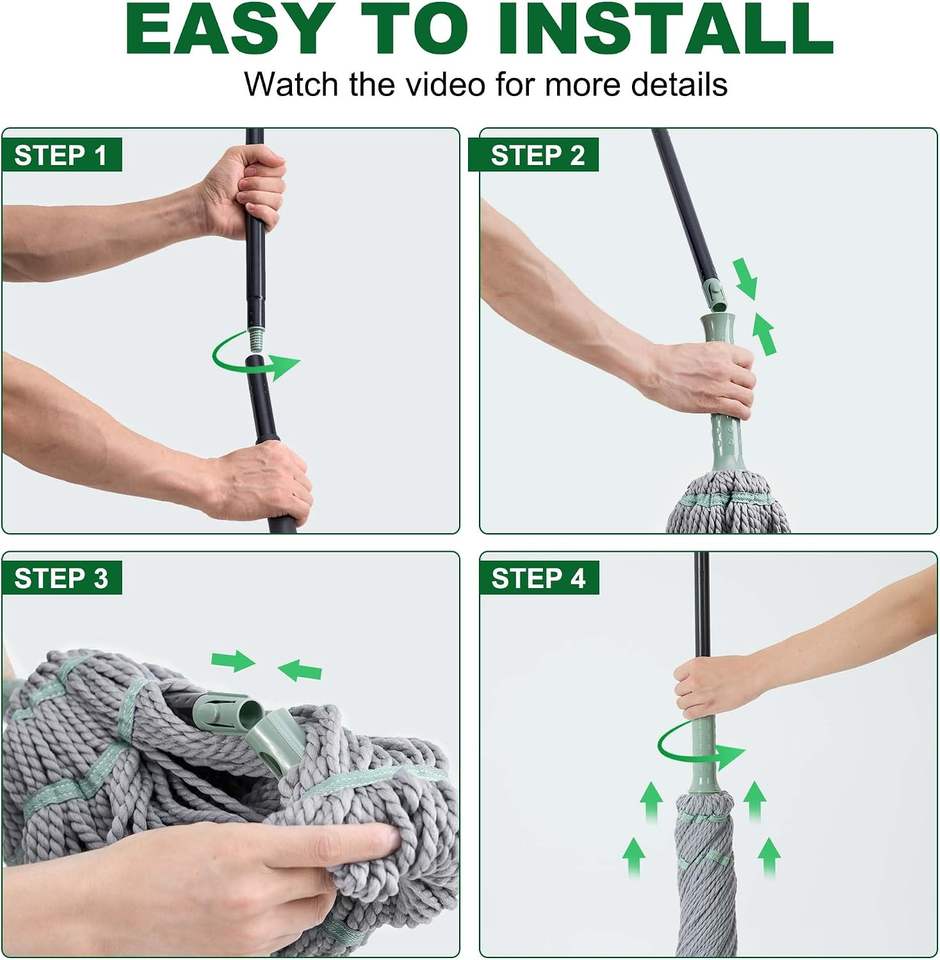 EASY TO INSTALL

Watch the video for more details

STEP 1

STEP 2

STEP 3

STEP 4