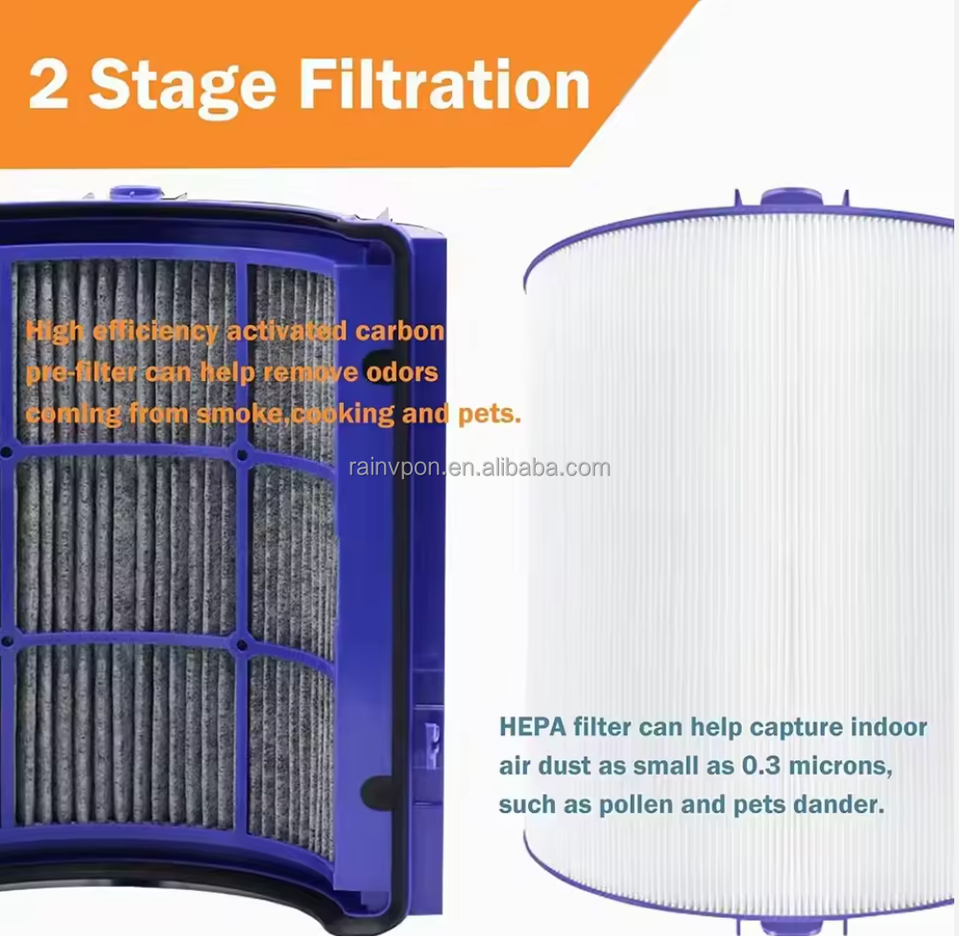 2 Stage Filtration

High efficiency activated carbon pre-filter can help remove odors coming from smoke,cooking and pets.

rainvpon.en.alibaba.com

HEPA filter can help capture indoor air dust as small as 0.3 microns, such as pollen and pets dander.