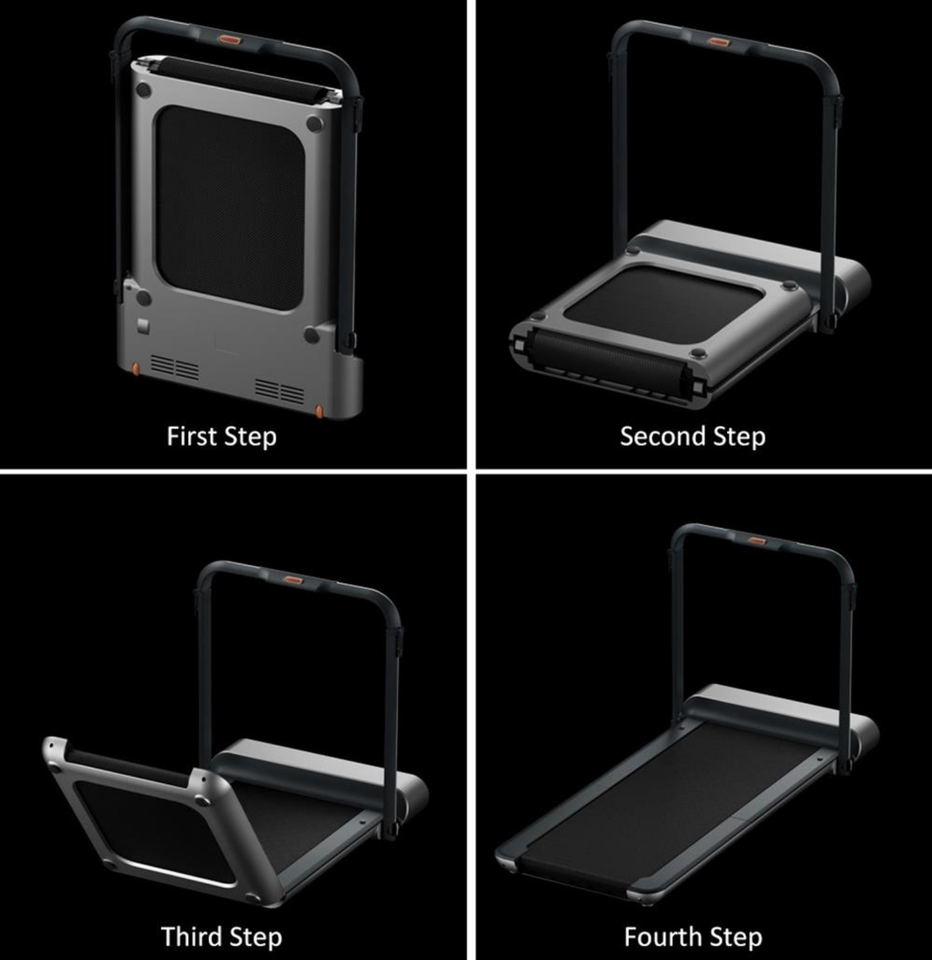 First Step

Second Step

Third Step

Fourth Step