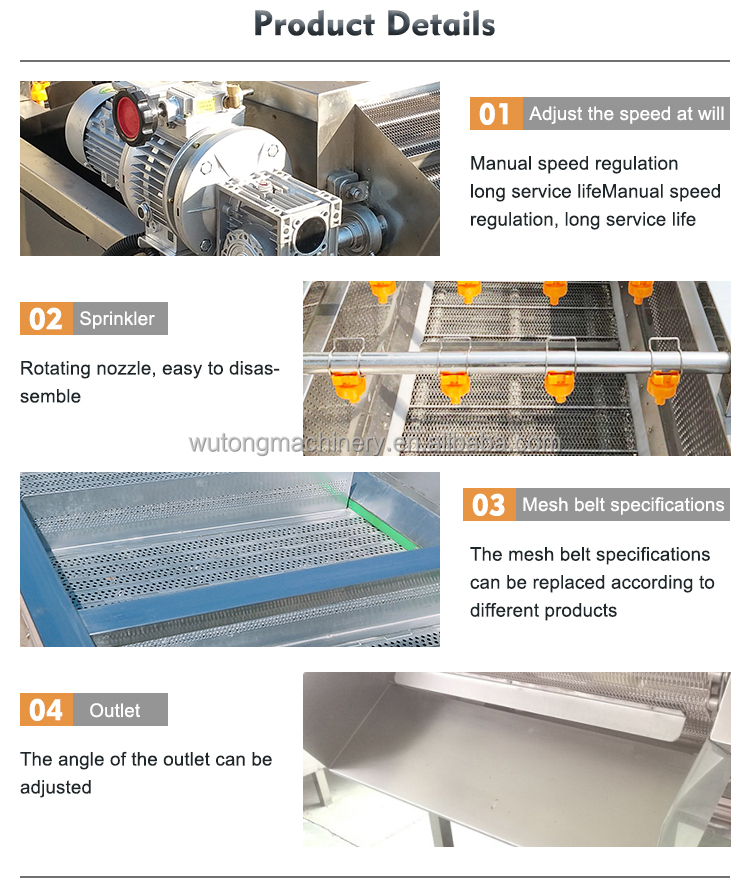 Product Details

01 Adjust the speed at will

Manual speed regulation long service lifeManual speed regulation, long service life

02 Sprinkler

Rotating nozzle, easy to disassemble

wutongmachinery.en.alibaba.com

03 Mesh belt specifications

The mesh belt specifications can be replaced according to different products

04 Outlet

The angle of the outlet can be adjusted