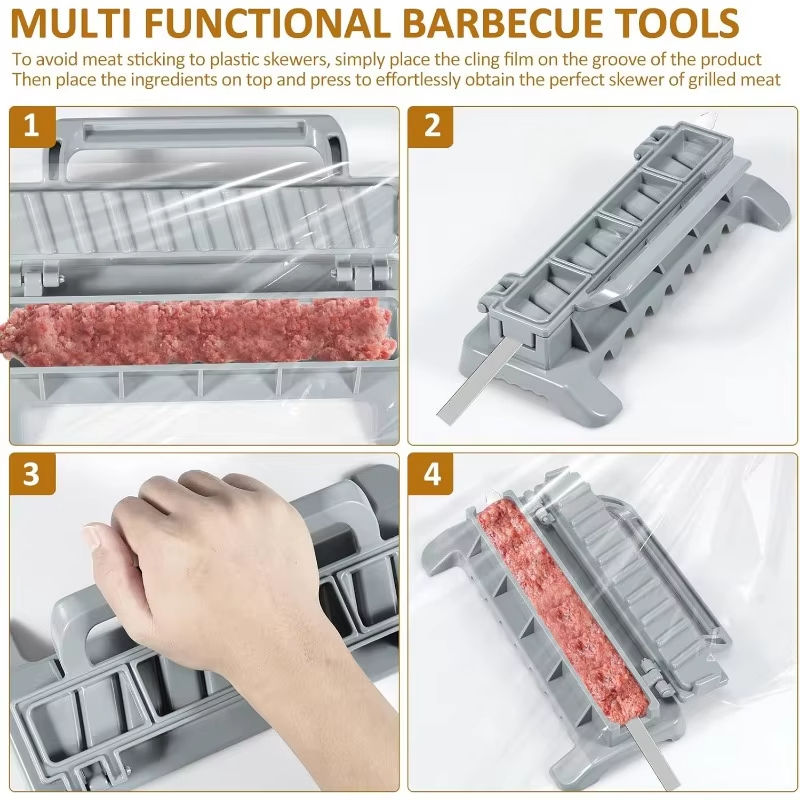 MULTI FUNCTIONAL BARBECUE TOOLS

To avoid meat sticking to plastic skewers, simply place the cling film on the groove of the product
Then place the ingredients on top and press to effortlessly obtain the perfect skewer of grilled meat

1

2

3

4