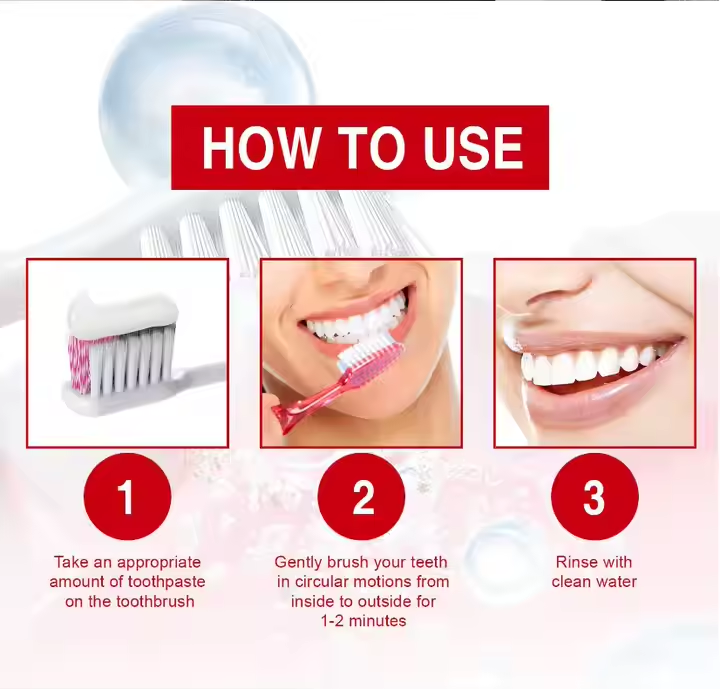 HOW TO USE

1

Take an appropriate amount of toothpaste on the toothbrush

2

Gently brush your teeth in circular motions from inside to outside for 1-2 minutes

3

Rinse with clean water