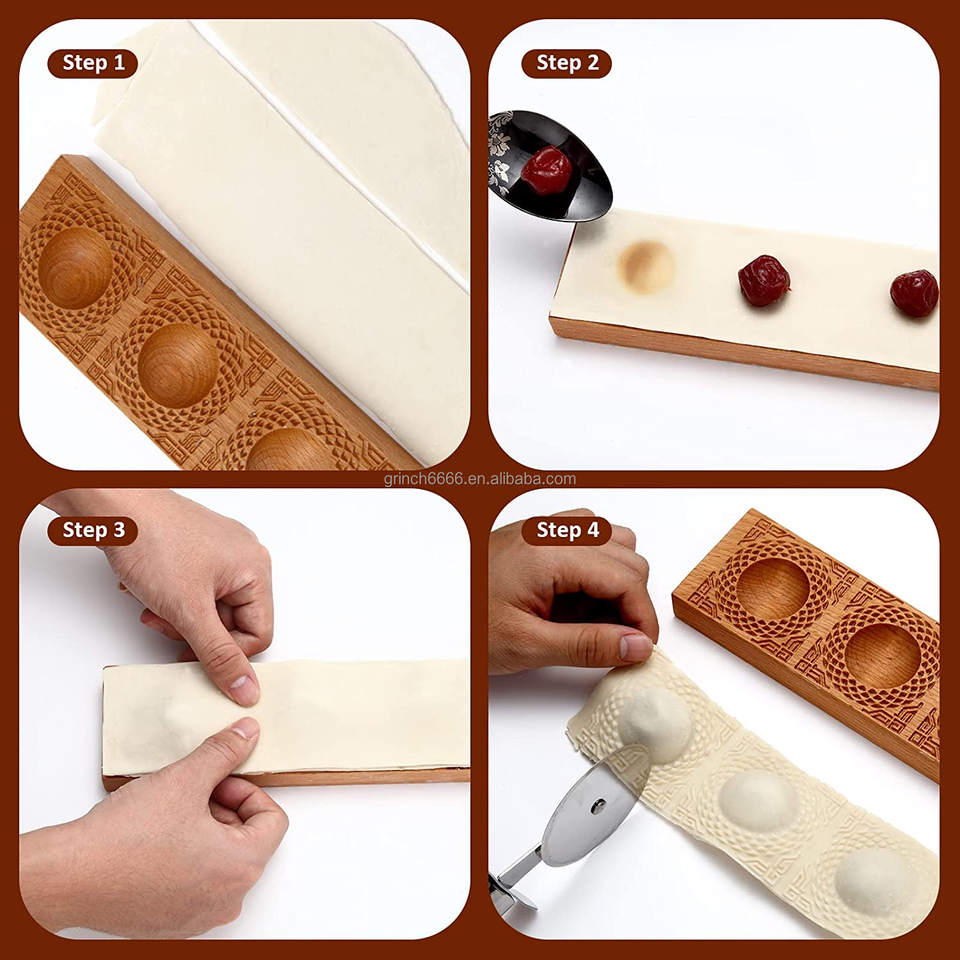 Step 1

Step 2

grinch6666.en.alibaba.com

Step 3

Step 4