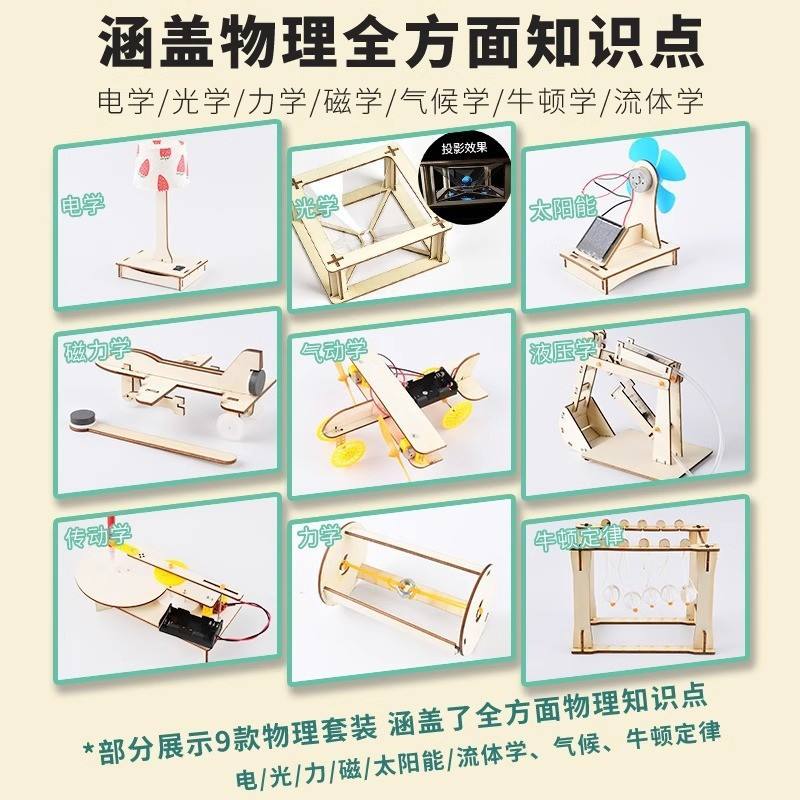 涵盖物理全方面知识点

电学/光学/力学/磁学/气候学/牛顿学/流体学

电学

光学

投影效果

太阳能

磁力学

气动学

液压学

传动学

力学

牛顿定律

*部分展示9款物理套装 涵盖了全方面物理知识点

电/光/力/磁/太阳能/流体学、气候、牛顿定律