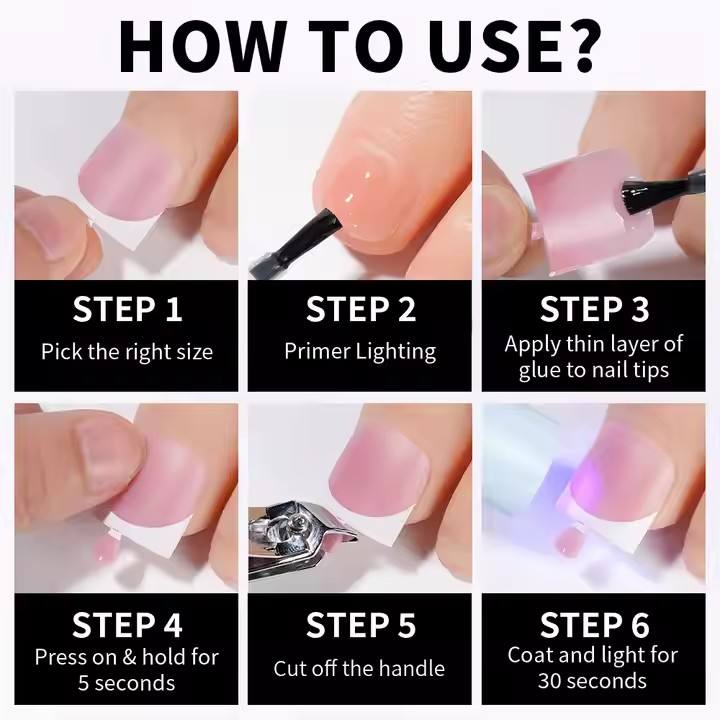 HOW TO USE?

STEP 1
Pick the right size

STEP 2
Primer Lighting

STEP 3
Apply thin layer of glue to nail tips

STEP 4
Press on & hold for 5 seconds

STEP 5
Cut off the handle

STEP 6
Coat and light for 30 seconds