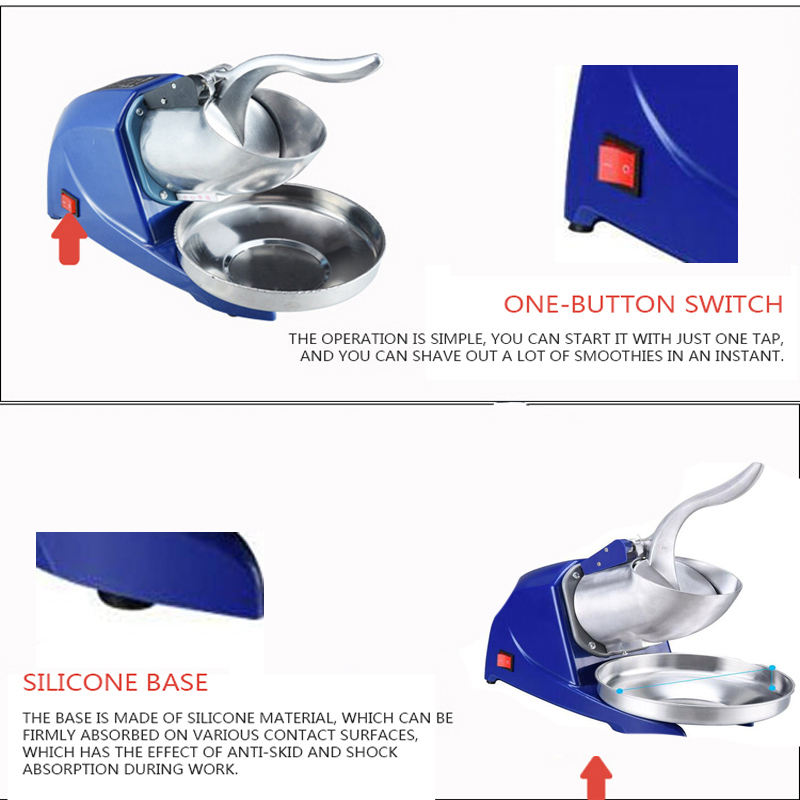 ONE-BUTTON SWITCH

THE OPERATION IS SIMPLE, YOU CAN START IT WITH JUST ONE TAP, AND YOU CAN SHAVE OUT A LOT OF SMOOTHIES IN AN INSTANT.

SILICONE BASE

THE BASE IS MADE OF SILICONE MATERIAL, WHICH CAN BE FIRMLY ABSORBED ON VARIOUS CONTACT SURFACES, WHICH HAS THE EFFECT OF ANTI-SKID AND SHOCK ABSORPTION DURING WORK.