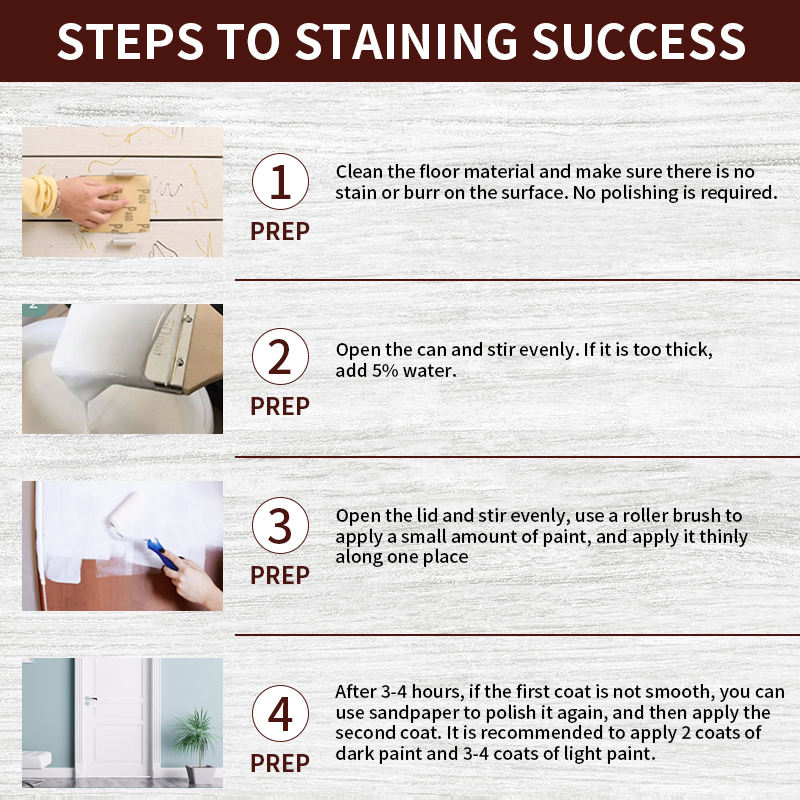 STEPS TO STAINING SUCCESS

1
PREP
Clean the floor material and make sure there is no stain or burr on the surface. No polishing is required.

2
PREP
Open the can and stir evenly. If it is too thick, add 5% water.

3
PREP
Open the lid and stir evenly, use a roller brush to apply a small amount of paint, and apply it thinly along one place

4
PREP
After 3-4 hours, if the first coat is not smooth, you can use sandpaper to polish it again, and then apply the second coat. It is recommended to apply 2 coats of dark paint and 3-4 coats of light paint.