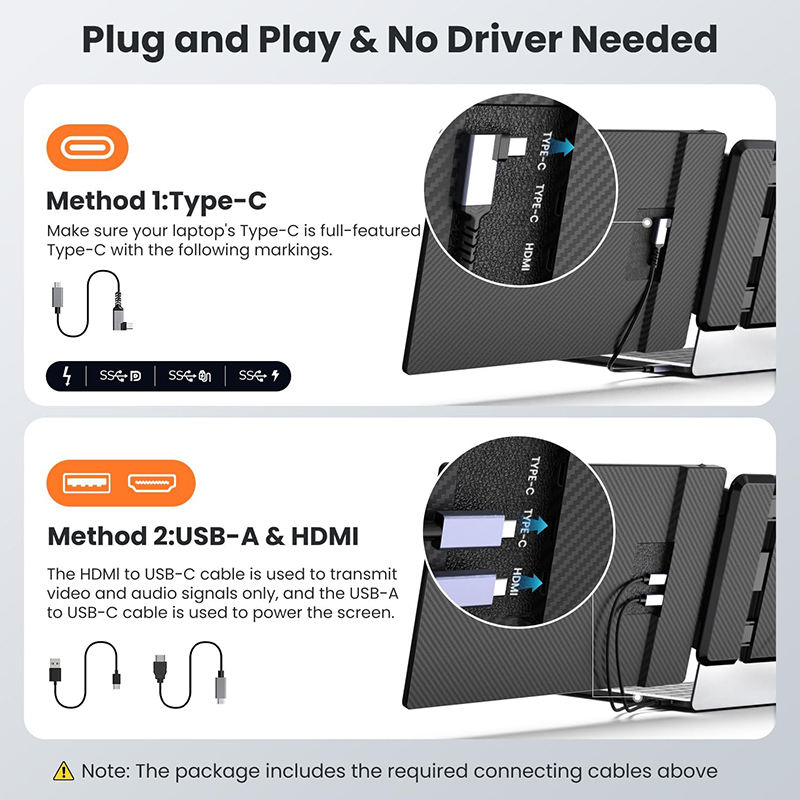 Plug and Play & No Driver Needed

Method 1:Type-C

Make sure your laptop's Type-C is full-featured Type-C with the following markings.

SS SS SS

TYPE-C
TYPE-C
HDMI

Method 2:USB-A & HDMI

The HDMI to USB-C cable is used to transmit video and audio signals only, and the USB-A to USB-C cable is used to power the screen.

TYPE-C
TYPE-C
HDMI

Note: The package includes the required connecting cables above