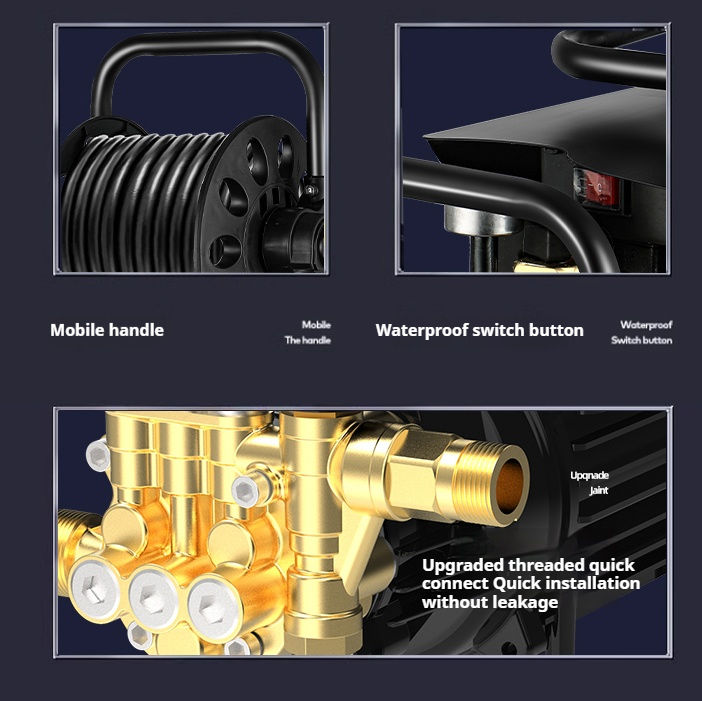 Mobile handle

Mobile
The handle

Waterproof switch button

Waterproof
Switch button

Upqnade
Jaint

Upgraded threaded quick connect Quick installation without leakage