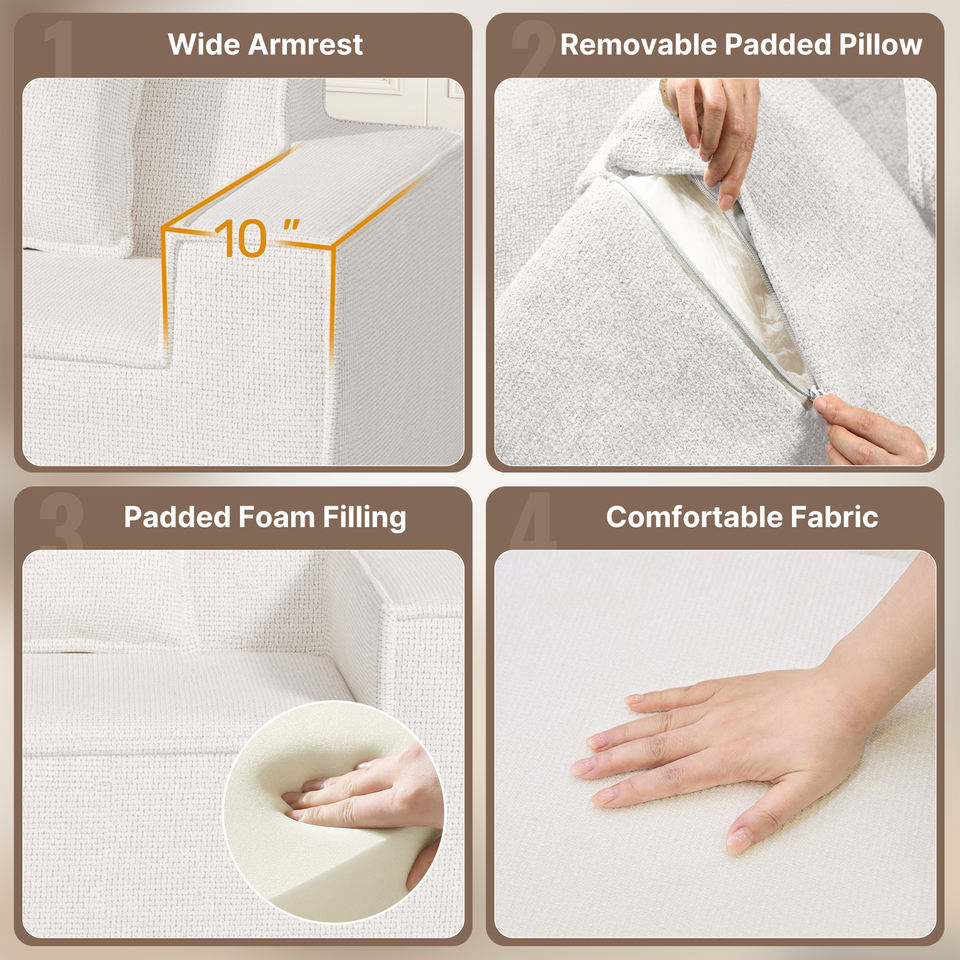 1 Wide Armrest

10 ″

2 Removable Padded Pillow

3 Padded Foam Filling

4 Comfortable Fabric