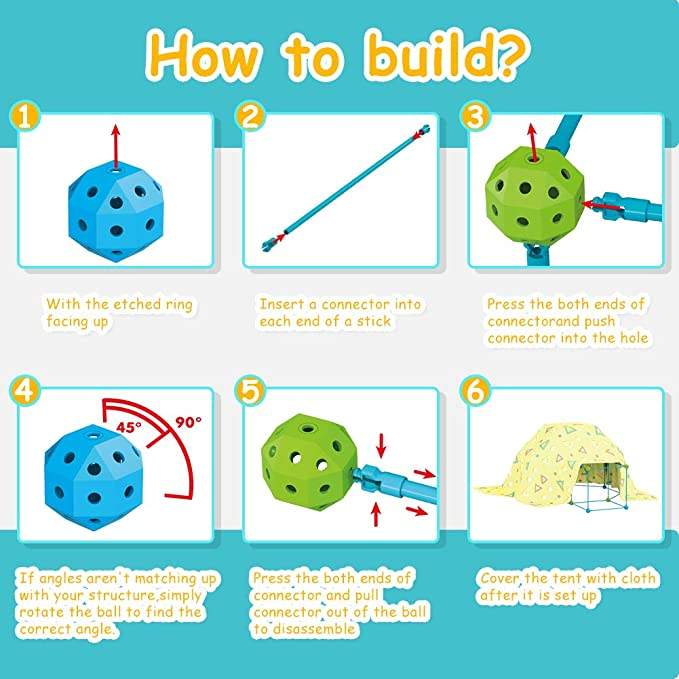 How to build?

1

With the etched ring facing up

2

Insert a connector into each end of a stick

3

Press the both ends of connectorand push connector into the hole

4

45°

90°

If angles aren't matching up with your structure,simply rotate the ball to find the correct angle.

5

Press the both ends of connector and pull connector out of the ball to disassemble

6

Cover the tent with cloth after it is set up