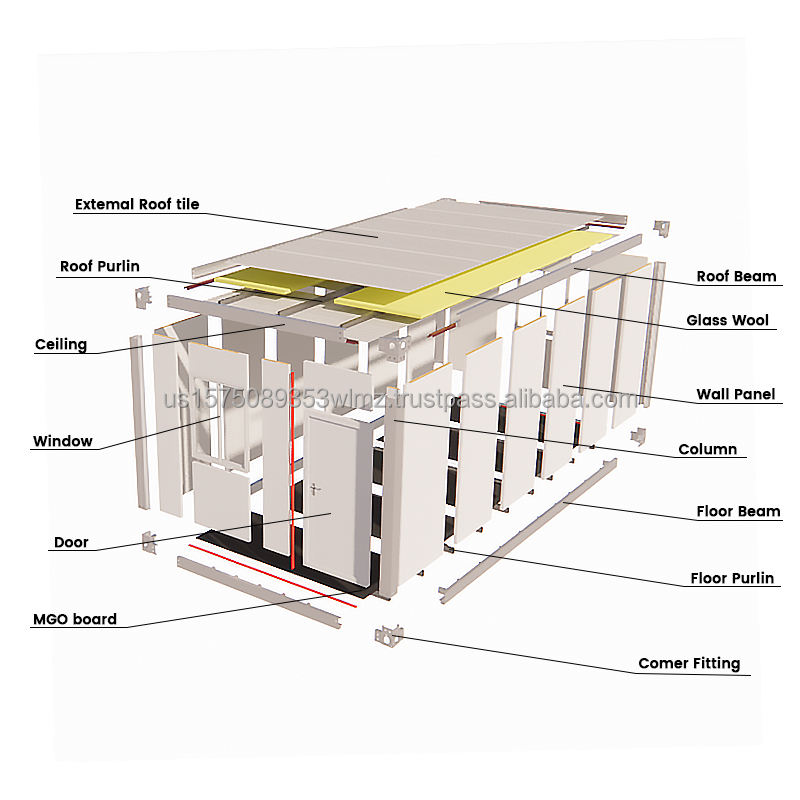 Extemal Roof tile
Roof Purlin
Ceiling
Window
Door
MGO board
Roof Beam
Glass Wool
Wall Panel
Column
Floor Beam
Floor Purlin
Comer Fitting
us1575089353wlmz.trustpass.alibaba.com