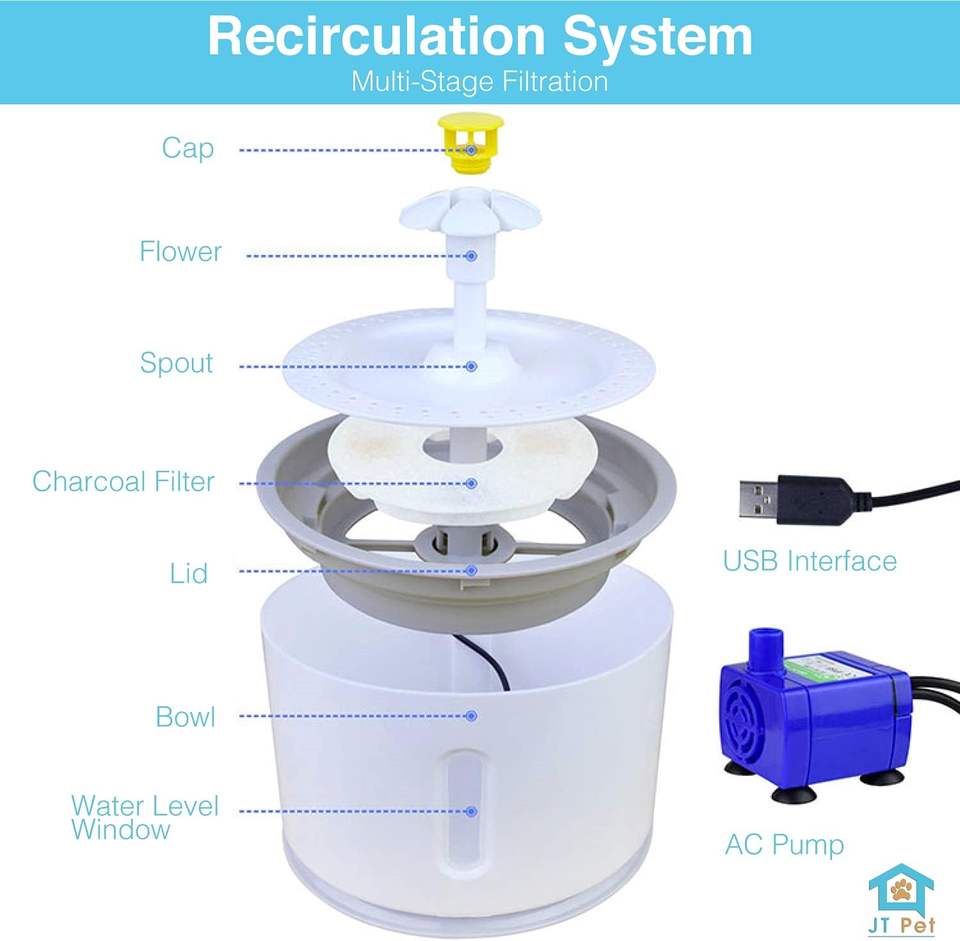 Recirculation System
Multi-Stage Filtration

Cap

Flower

Spout

Charcoal Filter

Lid

Bowl

Water Level Window

USB Interface

AC Pump

JT Pet