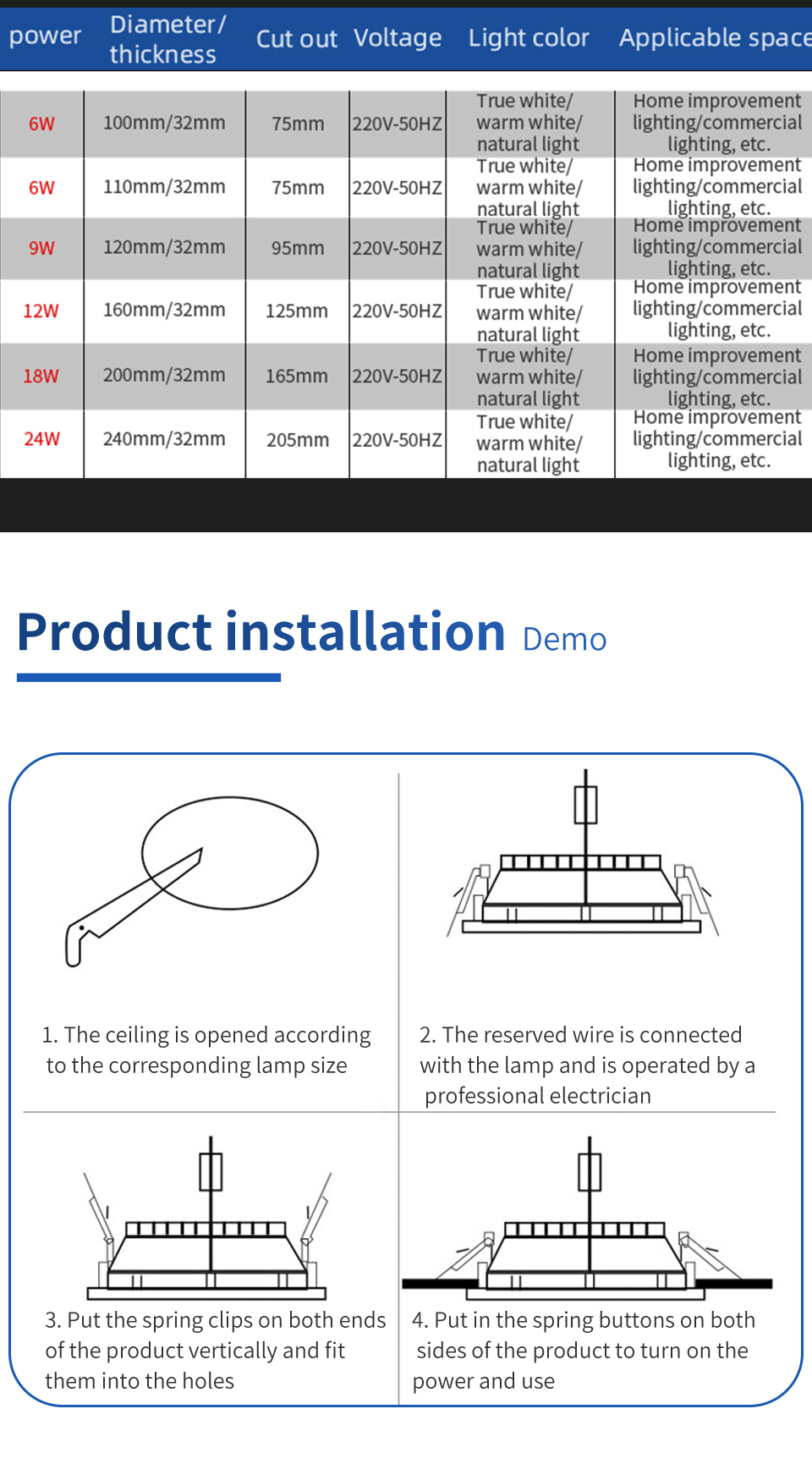 | power | Diameter/ thickness | Cut out | Voltage | Light color | Applicable space |
|---|---|---|---|---|---|
| 6W | 100mm/32mm | 75mm | 220V-50HZ | True white/ warm white/ natural light | Home improvement lighting/commercial lighting, etc. |
| 6W | 110mm/32mm | 75mm | 220V-50HZ | True white/ warm white/ natural light | Home improvement lighting/commercial lighting, etc. |
| 9W | 120mm/32mm | 95mm | 220V-50HZ | True white/ warm white/ natural light | Home improvement lighting/commercial lighting, etc. |
| 12W | 160mm/32mm | 125mm | 220V-50HZ | True white/ warm white/ natural light | Home improvement lighting/commercial lighting, etc. |
| 18W | 200mm/32mm | 165mm | 220V-50HZ | True white/ warm white/ natural light | Home improvement lighting/commercial lighting, etc. |
| 24W | 240mm/32mm | 205mm | 220V-50HZ | True white/ warm white/ natural light | Home improvement lighting/commercial lighting, etc. |

Product installation Demo

1. The ceiling is opened according to the corresponding lamp size

2. The reserved wire is connected with the lamp and is operated by a professional electrician

3. Put the spring clips on both ends of the product vertically and fit them into the holes

4. Put in the spring buttons on both sides of the product to turn on the power and use