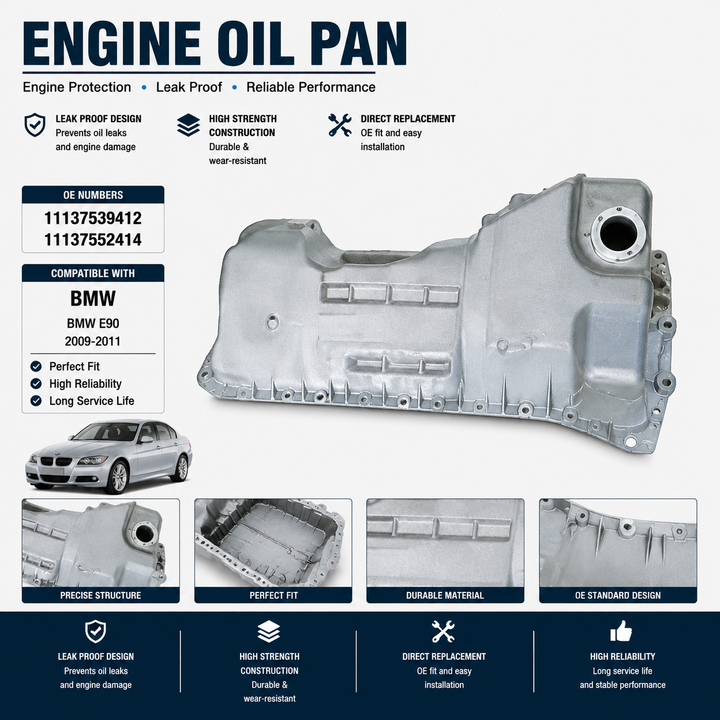 ENGINE OIL PAN

Engine Protection • Leak Proof • Reliable Performance

LEAK PROOF DESIGN
Prevents oil leaks and engine damage

HIGH STRENGTH CONSTRUCTION
Durable & wear-resistant

DIRECT REPLACEMENT
OE fit and easy installation

OE NUMBERS
11137539412
11137552414

COMPATIBLE WITH
BMW
BMW E90
2009-2011

Perfect Fit
High Reliability
Long Service Life

PRECISE STRUCTURE

PERFECT FIT

DURABLE MATERIAL

OE STANDARD DESIGN

LEAK PROOF DESIGN
Prevents oil leaks and engine damage

HIGH STRENGTH CONSTRUCTION
Durable & wear-resistant

DIRECT REPLACEMENT
OE fit and easy installation

HIGH RELIABILITY
Long service life and stable performance