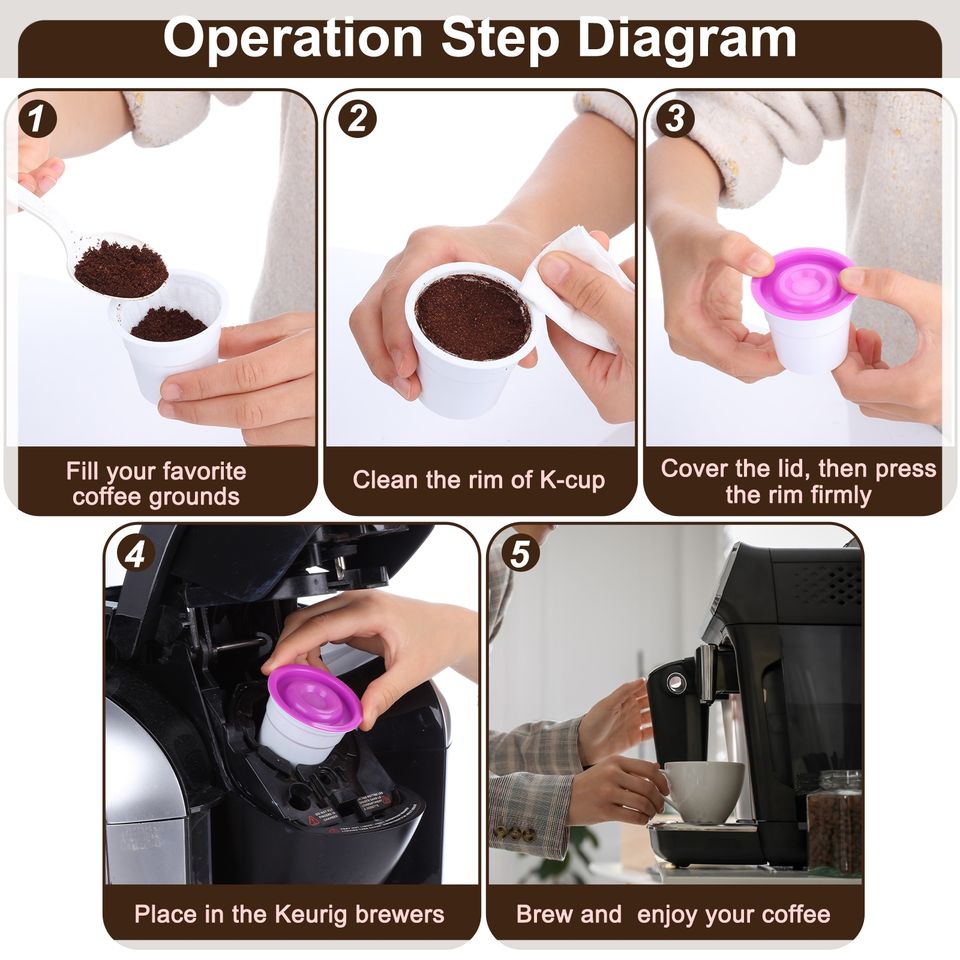 Operation Step Diagram

1
Fill your favorite coffee grounds

2
Clean the rim of K-cup

3
Cover the lid, then press the rim firmly

4
Place in the Keurig brewers

5
Brew and enjoy your coffee