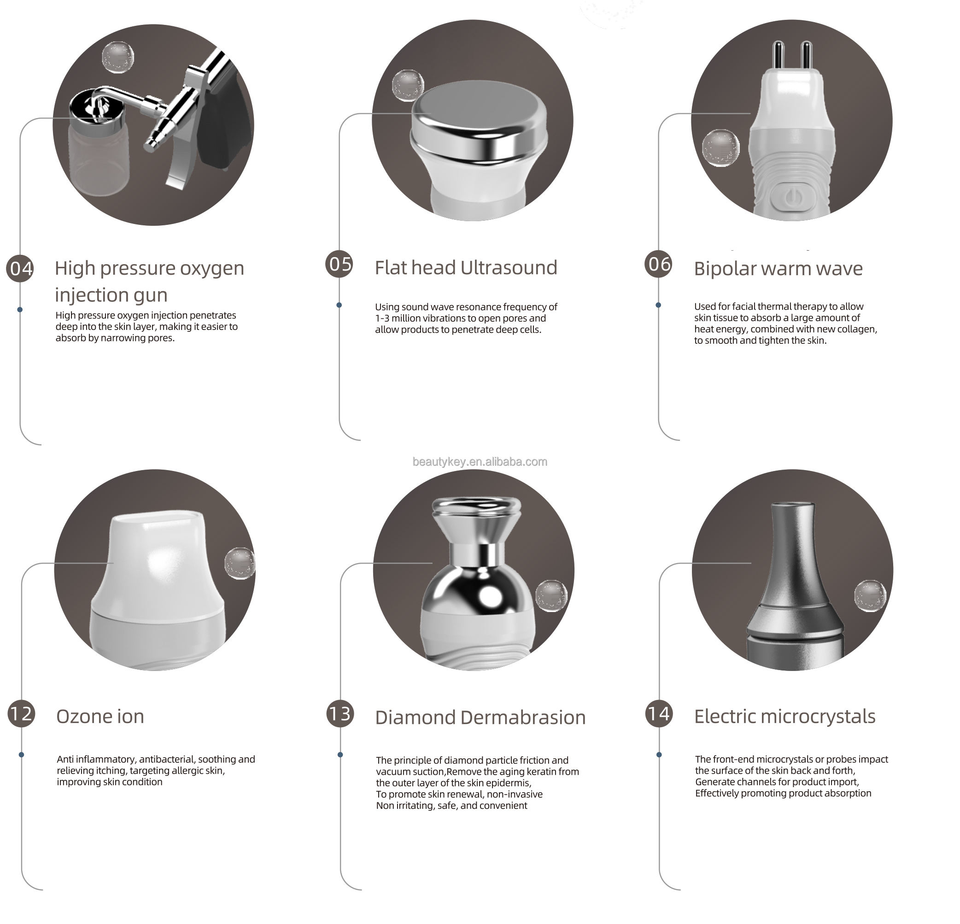 04 High pressure oxygen injection gun

High pressure oxygen injection penetrates deep into the skin layer, making it easier to absorb by narrowing pores.

05 Flat head Ultrasound

Using sound wave resonance frequency of 1-3 million vibrations to open pores and allow products to penetrate deep cells.

06 Bipolar warm wave

Used for facial thermal therapy to allow skin tissue to absorb a large amount of heat energy, combined with new collagen, to smooth and tighten the skin.

beautykey.en.alibaba.com

12 Ozone ion

Anti inflammatory, antibacterial, soothing and relieving itching, targeting allergic skin, improving skin condition

13 Diamond Dermabrasion

The principle of diamond particle friction and vacuum suction,Remove the aging keratin from the outer layer of the skin epidermis, To promote skin renewal, non-invasive Non irritating, safe, and convenient

14 Electric microcrystals

The front-end microcrystals or probes impact the surface of the skin back and forth, Generate channels for product import, Effectively promoting product absorption