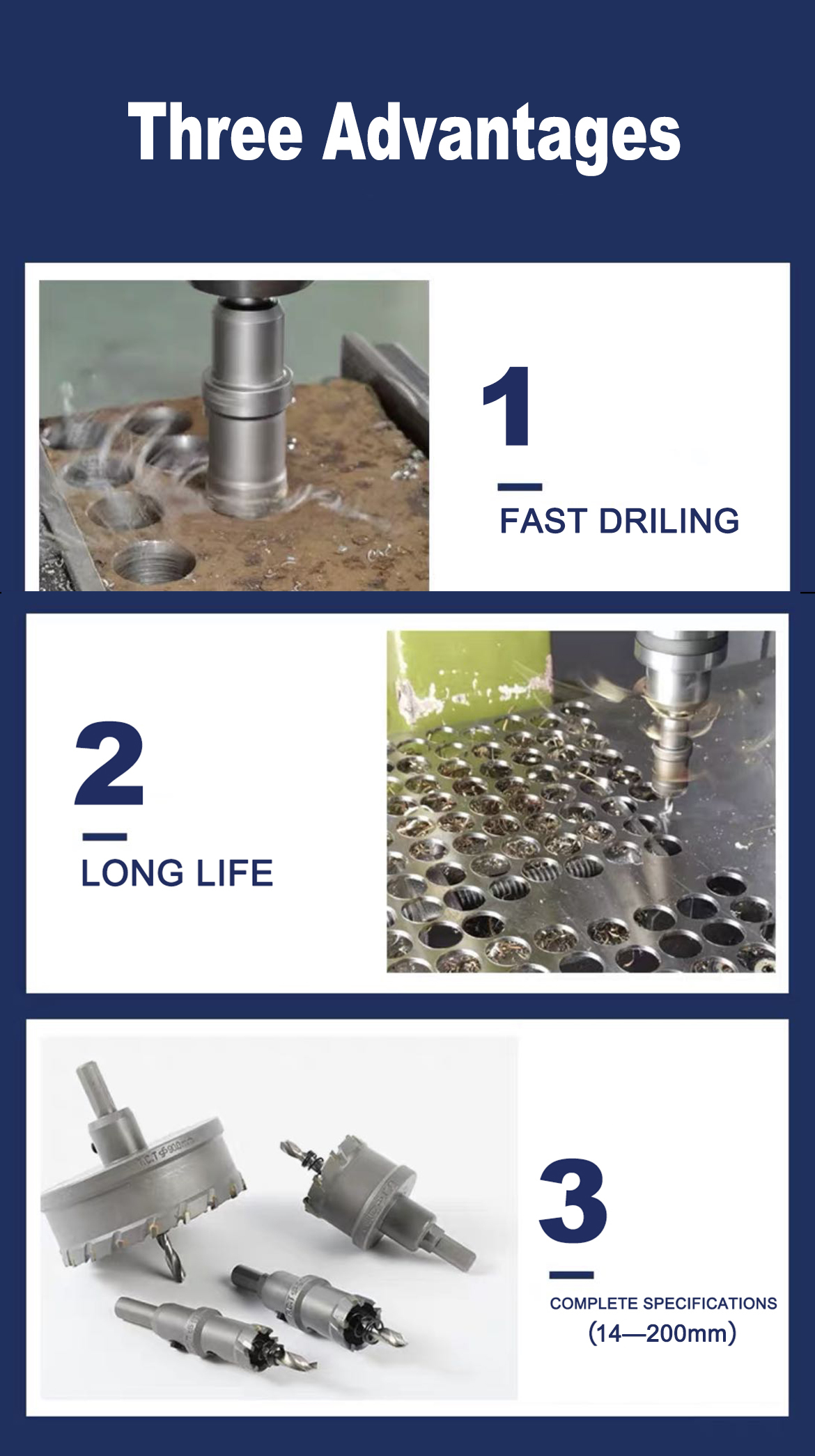 Three Advantages

1

FAST DRILING

2

LONG LIFE

3

COMPLETE SPECIFICATIONS
(14—200mm)