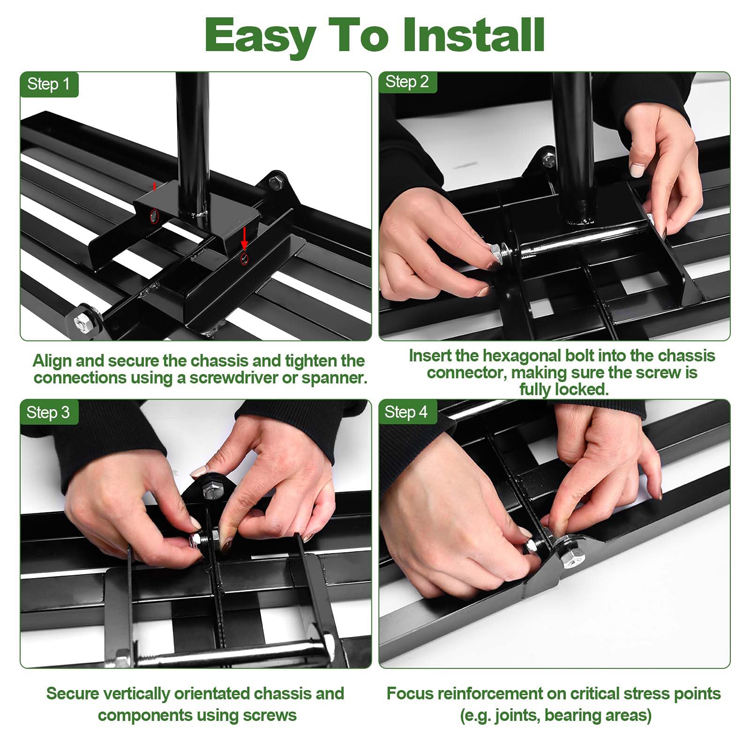 Easy To Install

Step 1

Align and secure the chassis and tighten the connections using a screwdriver or spanner.

Step 2

Insert the hexagonal bolt into the chassis connector, making sure the screw is fully locked.

Step 3

Secure vertically orientated chassis and components using screws

Step 4

Focus reinforcement on critical stress points (e.g. joints, bearing areas)