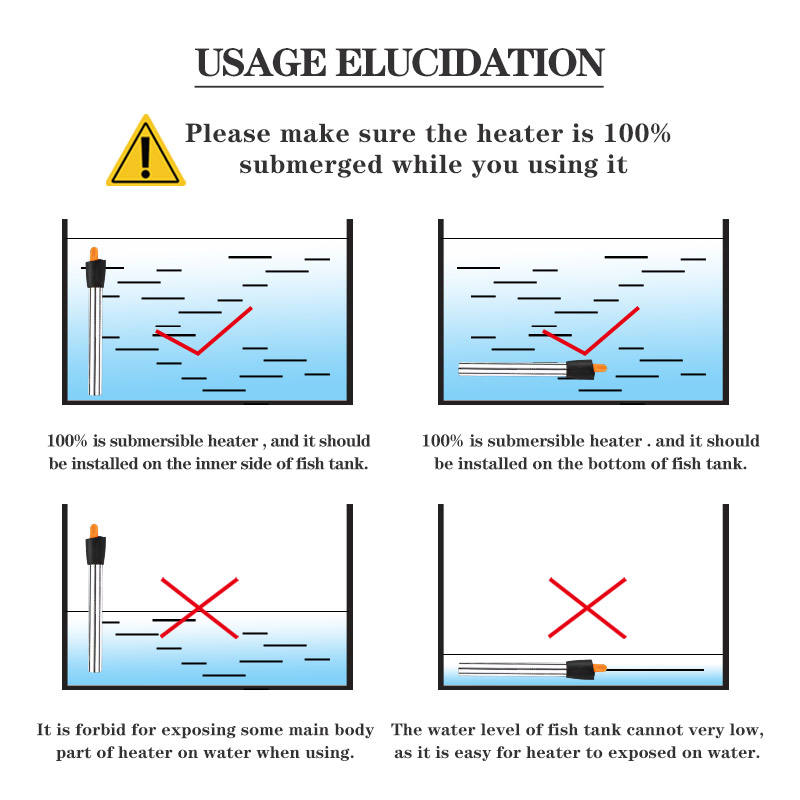 USAGE ELUCIDATION

Please make sure the heater is 100% submerged while you using it

100% is submersible heater , and it should be installed on the inner side of fish tank.

100% is submersible heater . and it should be installed on the bottom of fish tank.

It is forbid for exposing some main body part of heater on water when using.

The water level of fish tank cannot very low, as it is easy for heater to exposed on water.