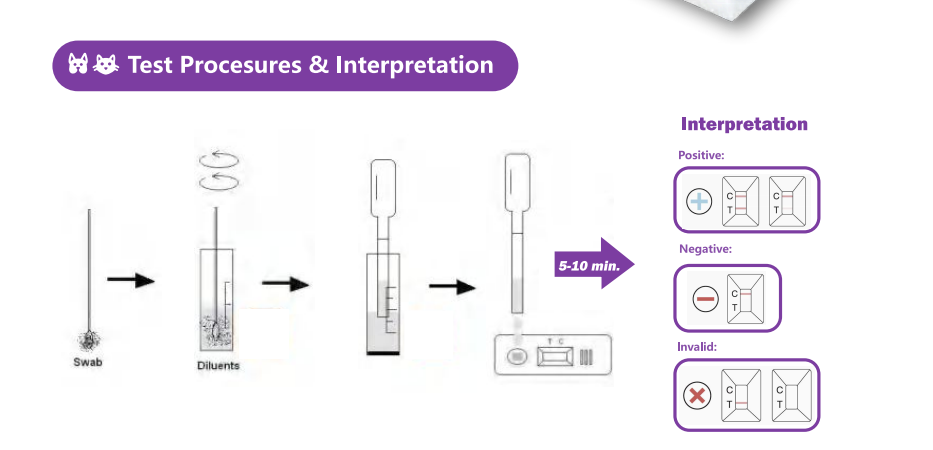 Test Procesures & Interpretation

Swab

Diluents

T C

5-10 min.

Interpretation

Positive:

C T

C T

Negative:

C T

Invalid:

C T

C T