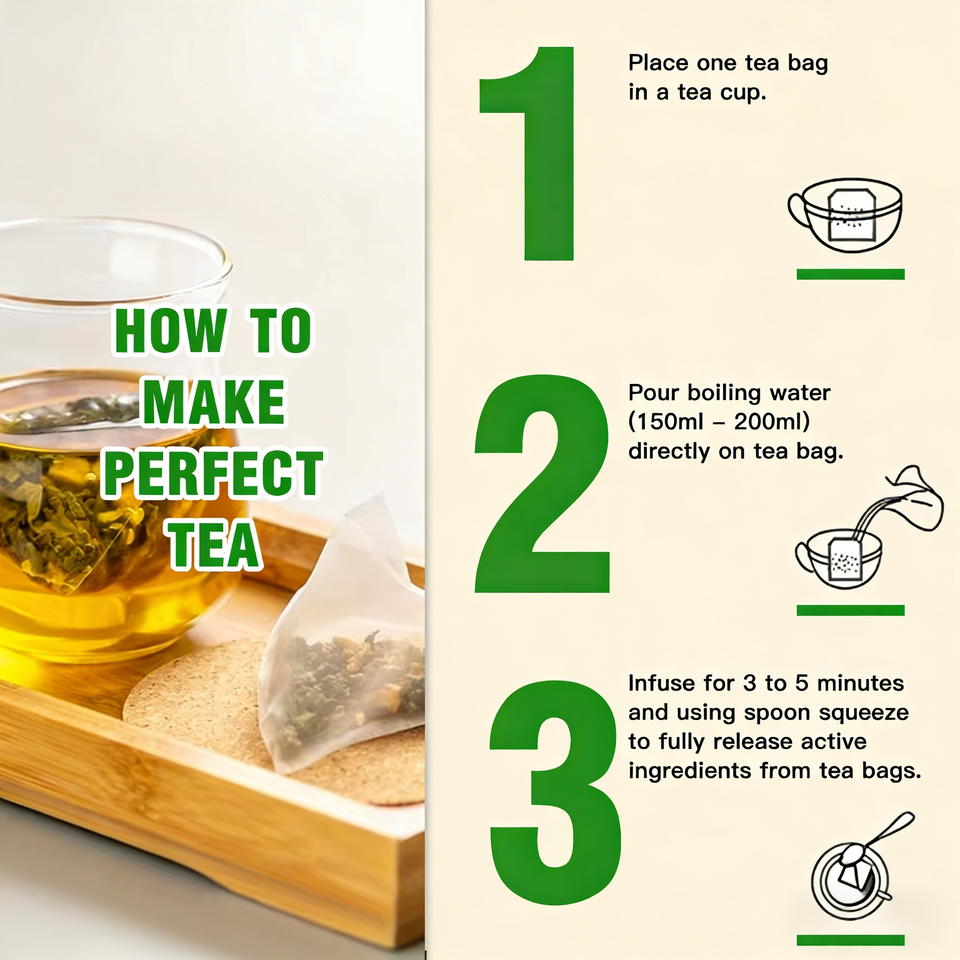 HOW TO MAKE PERFECT TEA

1

Place one tea bag in a tea cup.

2

Pour boiling water (150ml – 200ml) directly on tea bag.

3

Infuse for 3 to 5 minutes and using spoon squeeze to fully release active ingredients from tea bags.