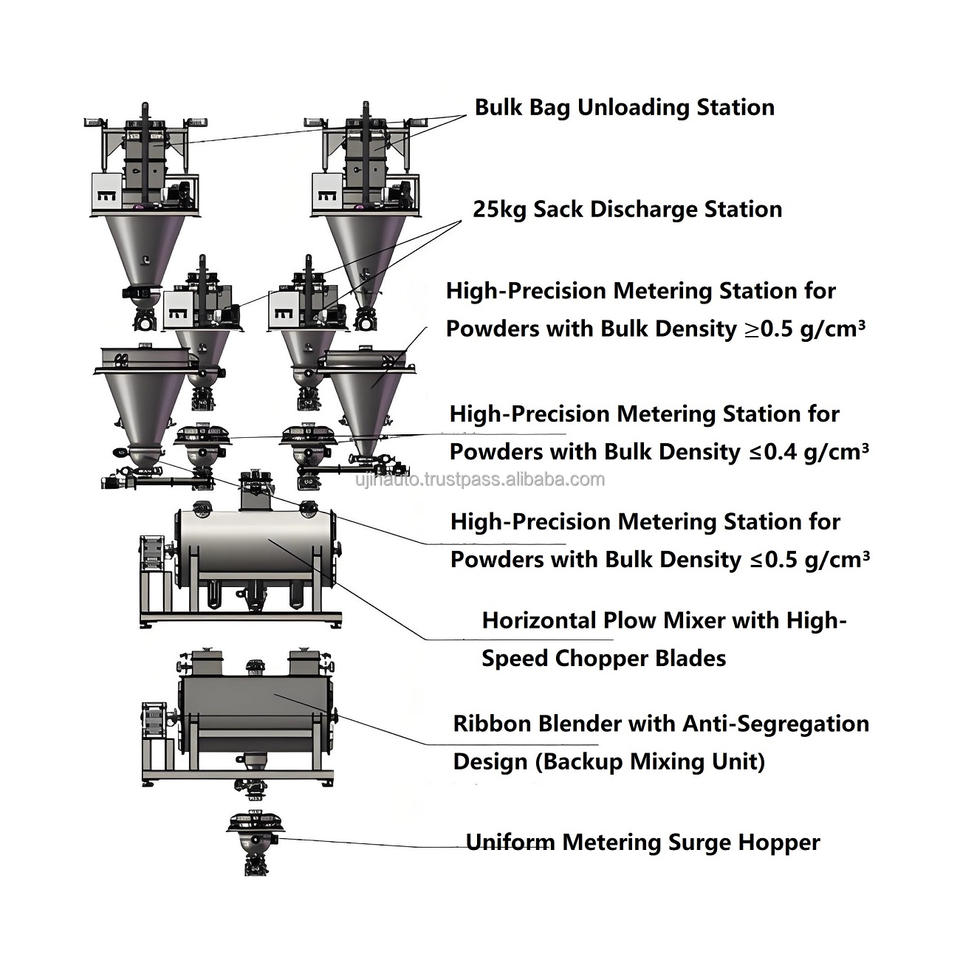 Bulk Bag Unloading Station

25kg Sack Discharge Station

High-Precision Metering Station for Powders with Bulk Density $\geq 0.5$ g/cm³

High-Precision Metering Station for Powders with Bulk Density $\leq 0.4$ g/cm³

ujinauto.trustpass.alibaba.com

High-Precision Metering Station for Powders with Bulk Density $\leq 0.5$ g/cm³

Horizontal Plow Mixer with High-Speed Chopper Blades

Ribbon Blender with Anti-Segregation Design (Backup Mixing Unit)

Uniform Metering Surge Hopper