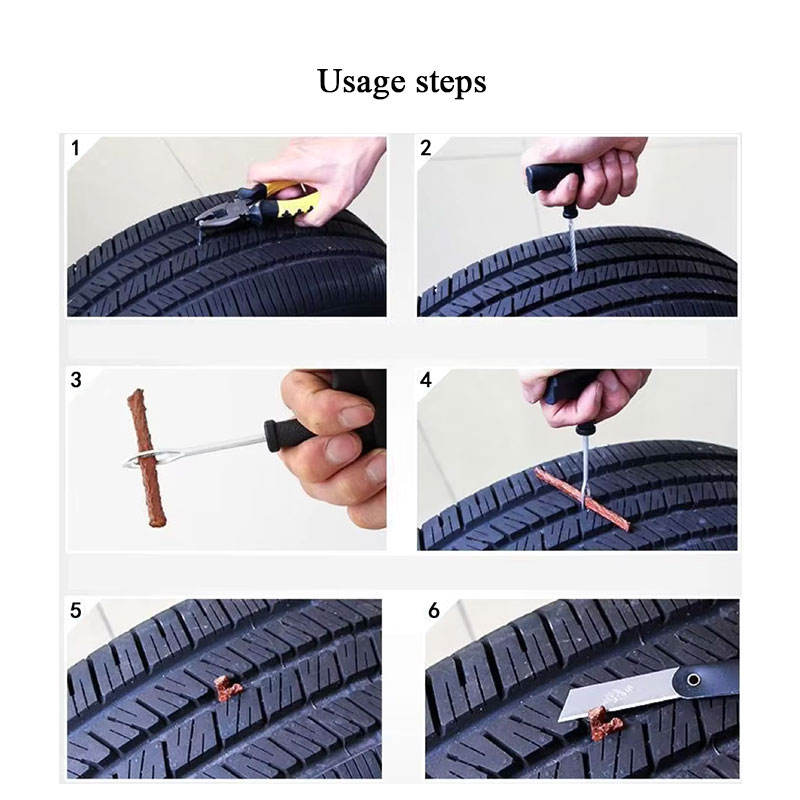 Usage steps

1

2

3

4

5

6