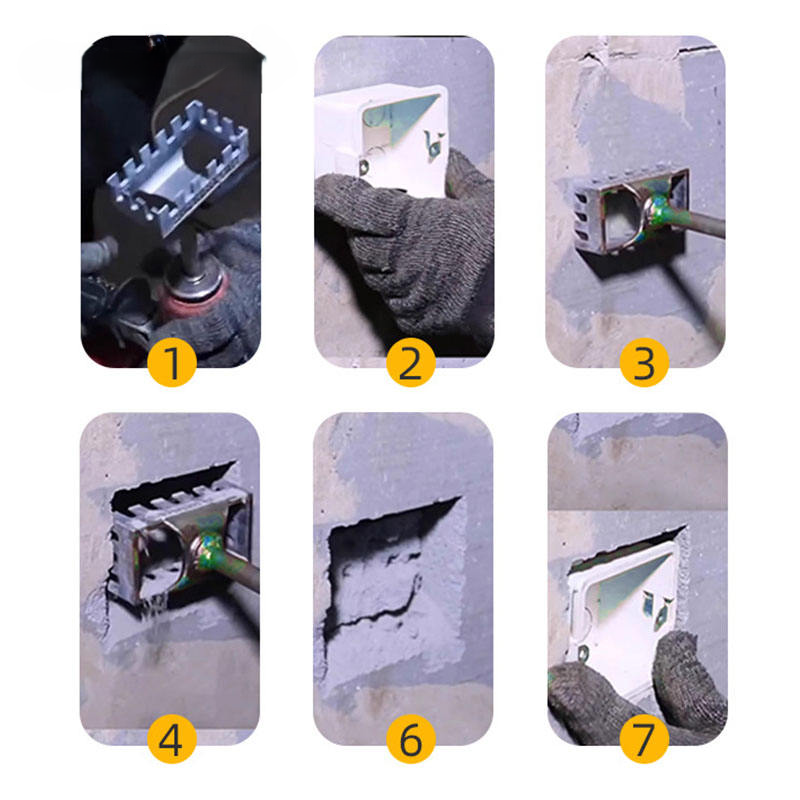 1
2
3
4
6
7