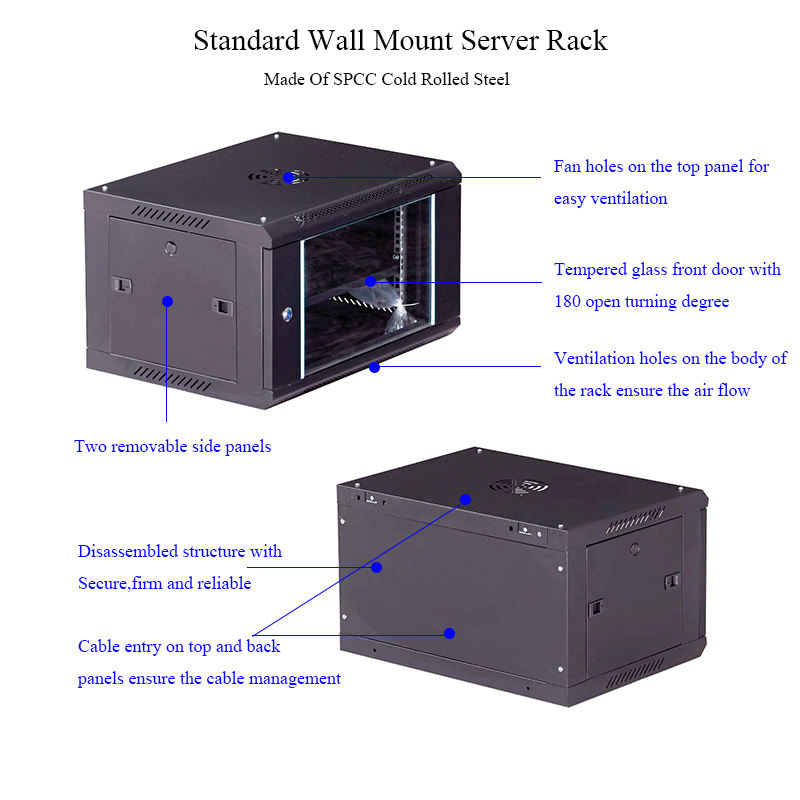 Standard Wall Mount Server Rack

Made Of SPCC Cold Rolled Steel

Fan holes on the top panel for easy ventilation

Tempered glass front door with 180 open turning degree

Ventilation holes on the body of the rack ensure the air flow

Two removable side panels

Disassembled structure with Secure,firm and reliable

Cable entry on top and back panels ensure the cable management