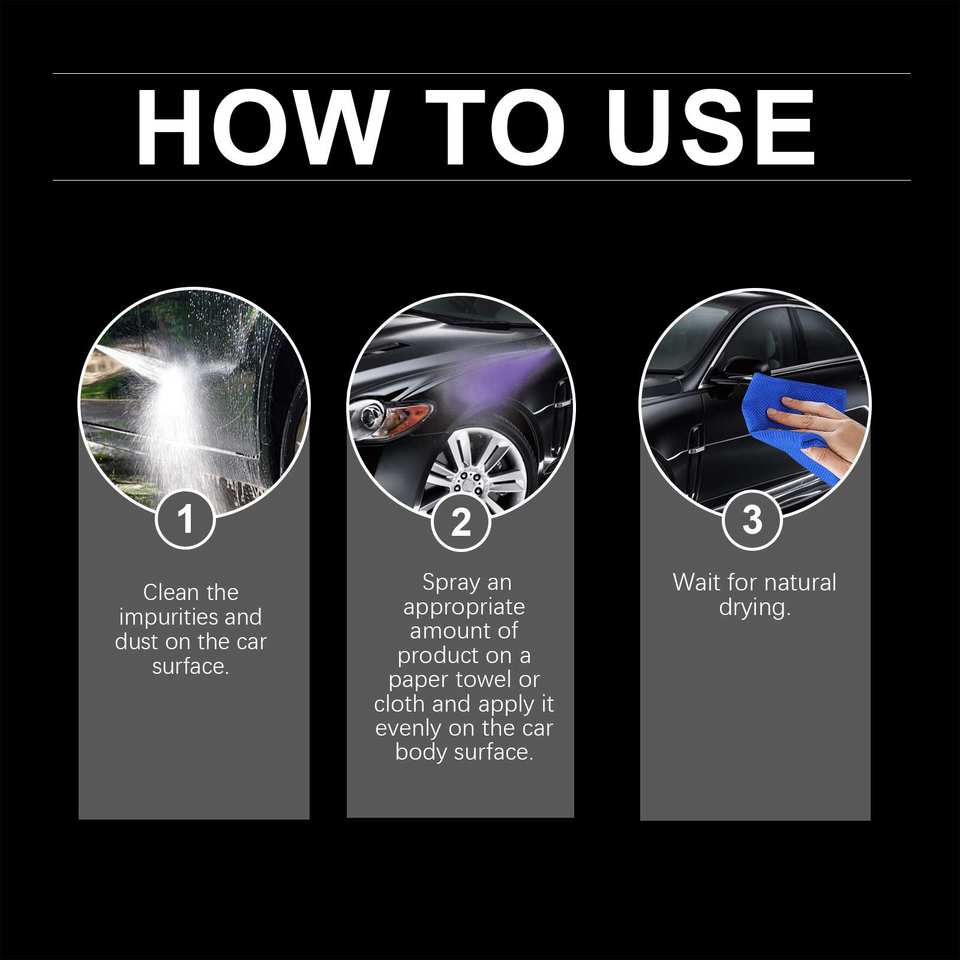 HOW TO USE

1

Clean the impurities and dust on the car surface.

2

Spray an appropriate amount of product on a paper towel or cloth and apply it evenly on the car body surface.

3

Wait for natural drying.