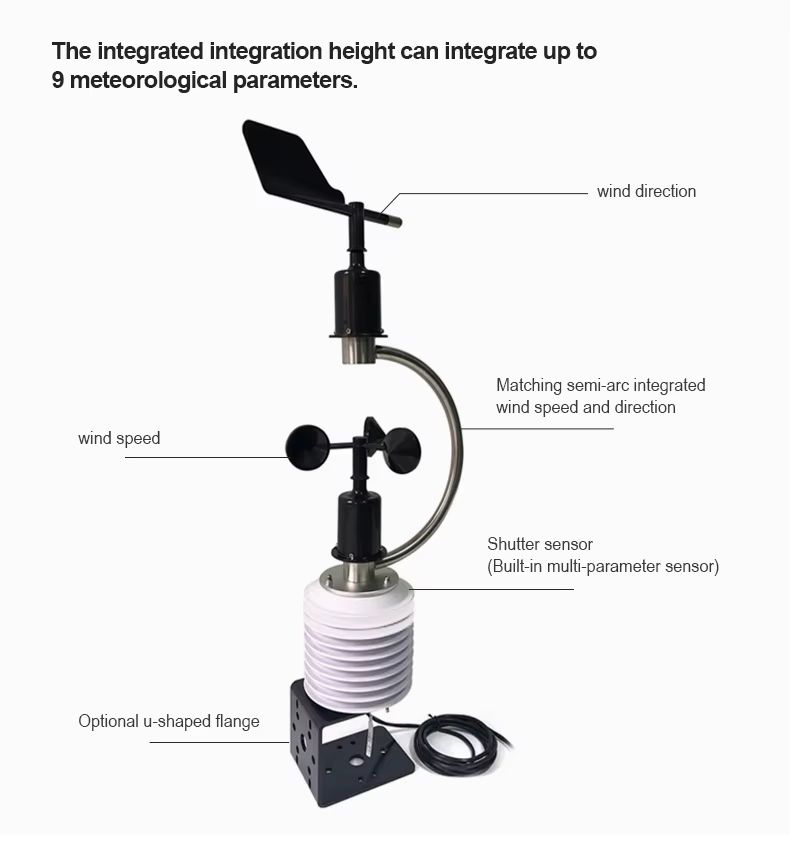 The integrated integration height can integrate up to 9 meteorological parameters.

wind direction

Matching semi-arc integrated wind speed and direction

wind speed

Shutter sensor
(Built-in multi-parameter sensor)

Optional u-shaped flange