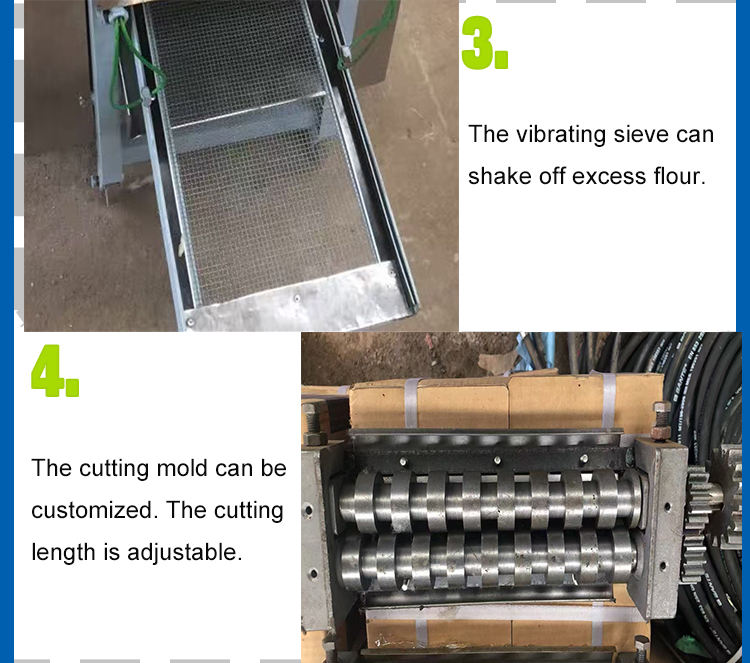 3.

The vibrating sieve can shake off excess flour.

4.

The cutting mold can be customized. The cutting length is adjustable.